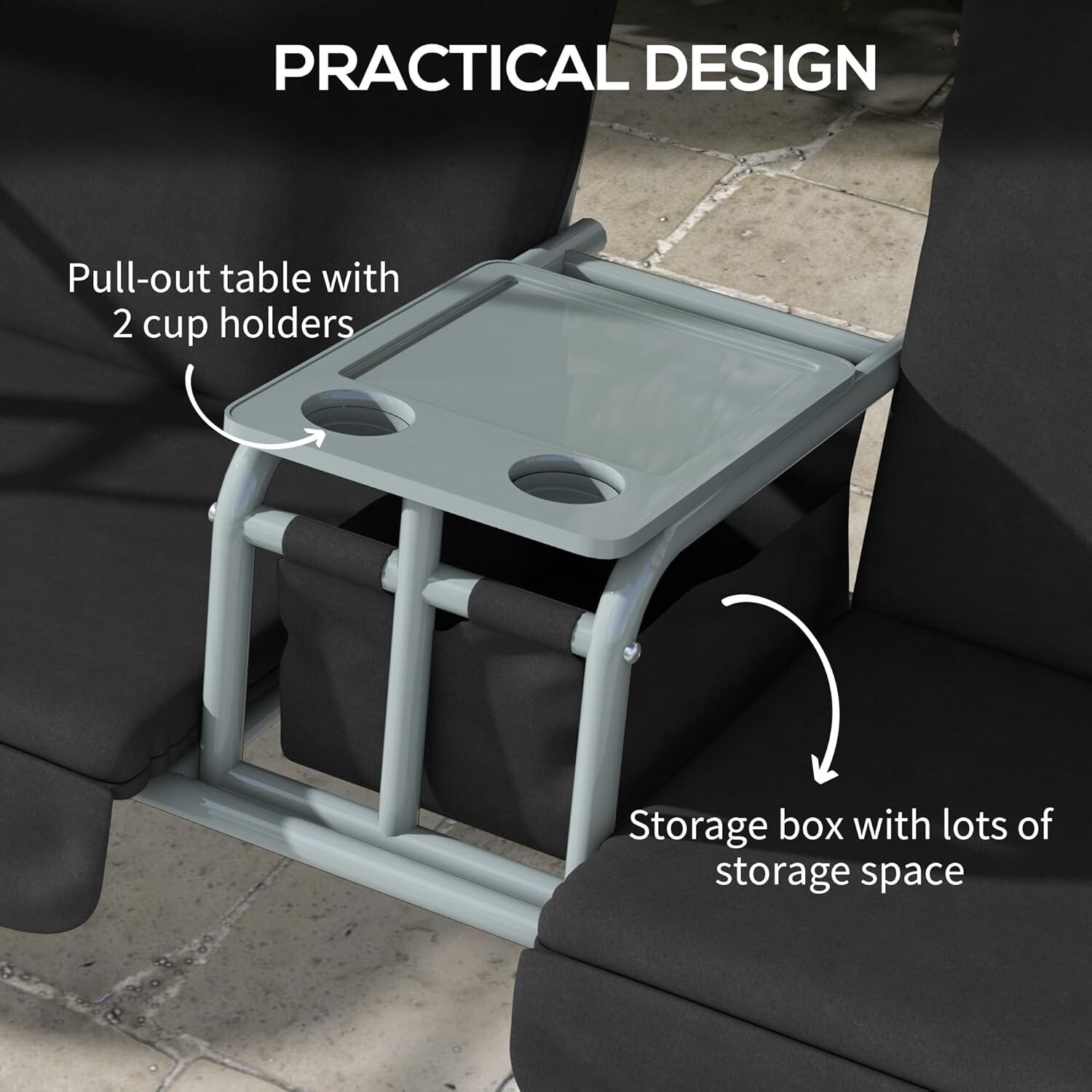 PRACTICAL DESIGN

Pull-out table with 2 cup holders

Storage box with lots of storage space