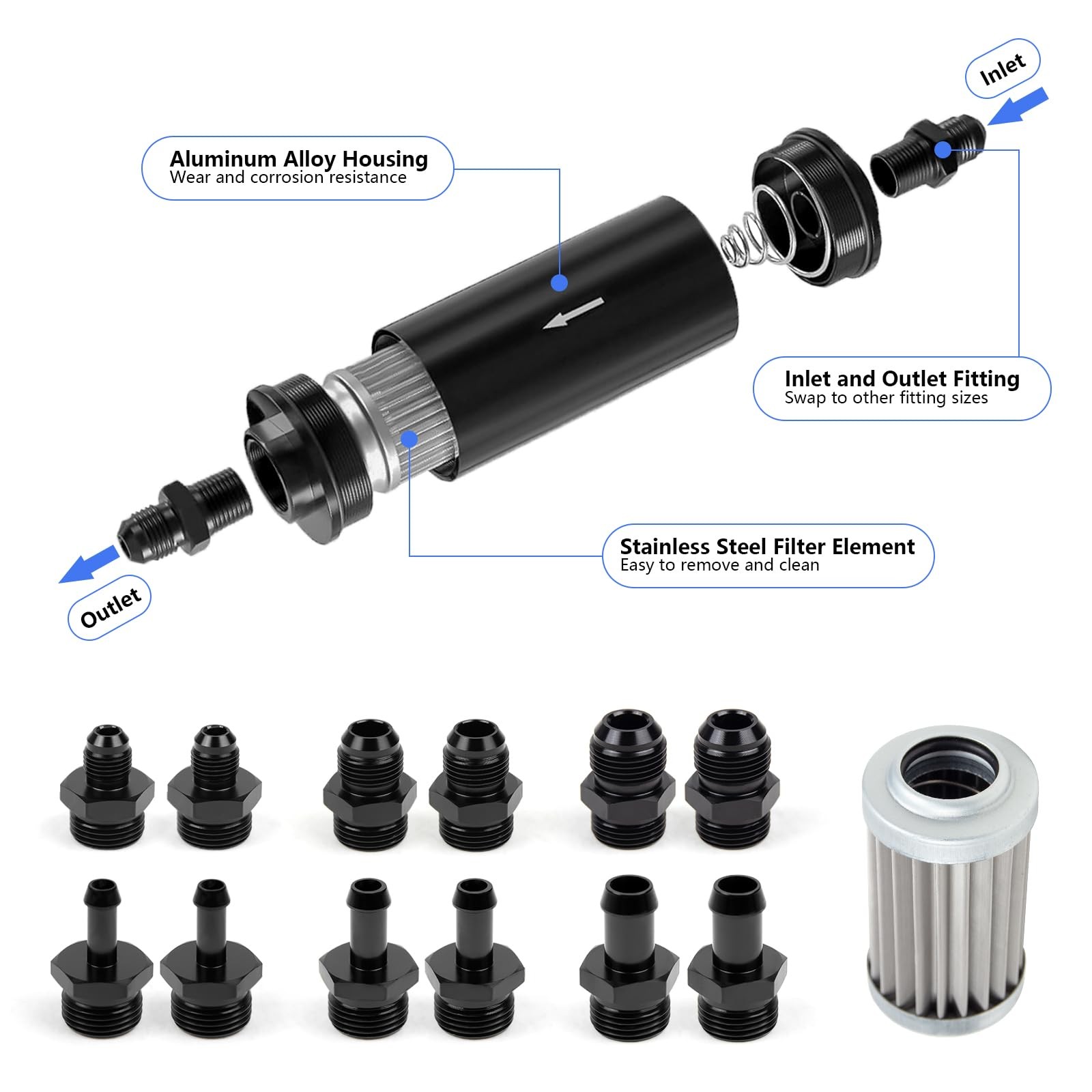 Inlet

Aluminum Alloy Housing
Wear and corrosion resistance

Inlet and Outlet Fitting
Swap to other fitting sizes

Stainless Steel Filter Element
Easy to remove and clean

Outlet