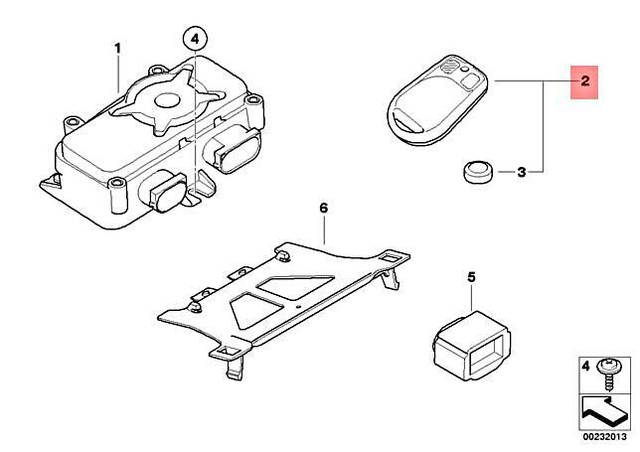 1
4
2
3
6
5
4
00232013