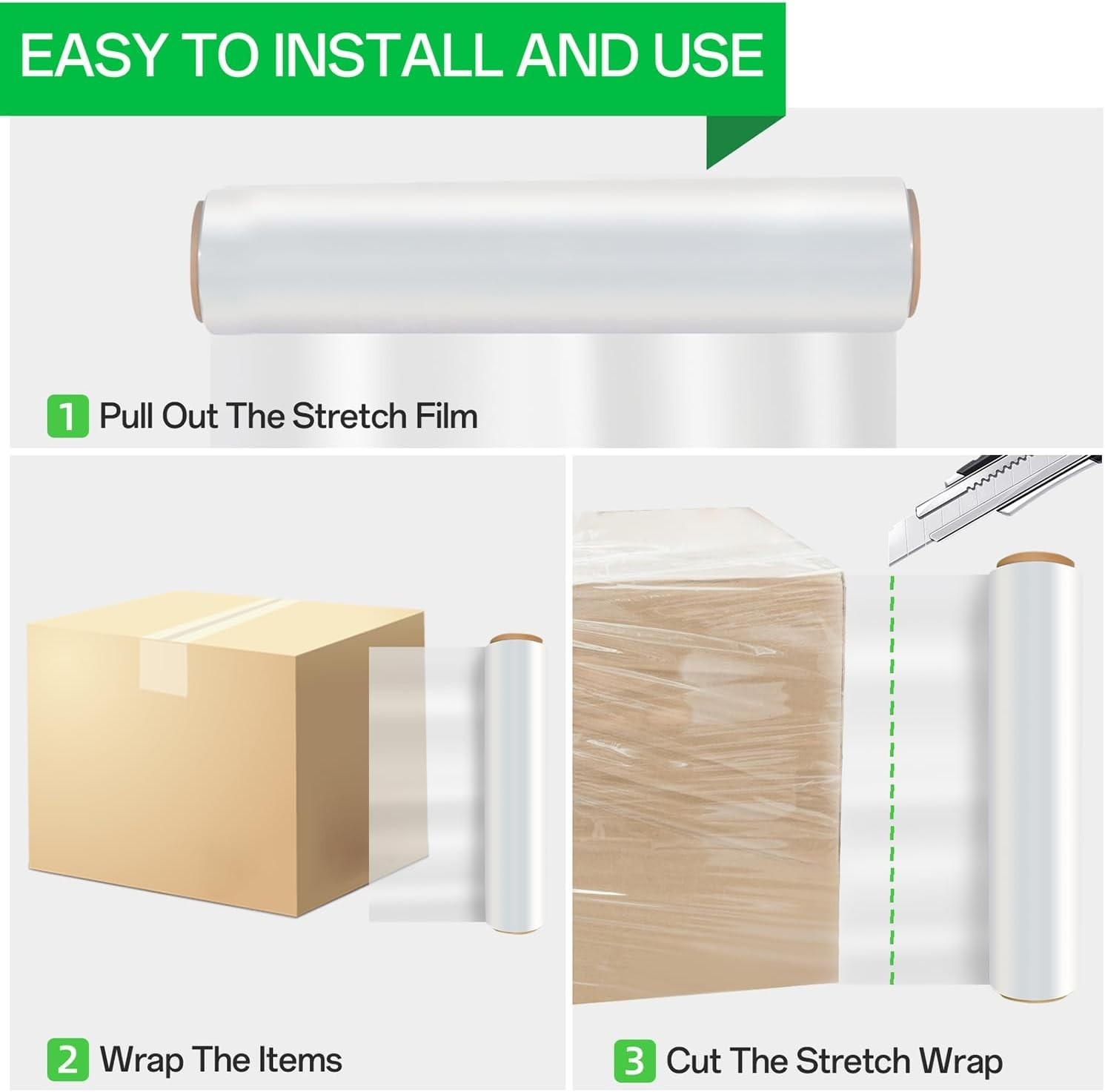 EASY TO INSTALL AND USE

1 Pull Out The Stretch Film

2 Wrap The Items

3 Cut The Stretch Wrap