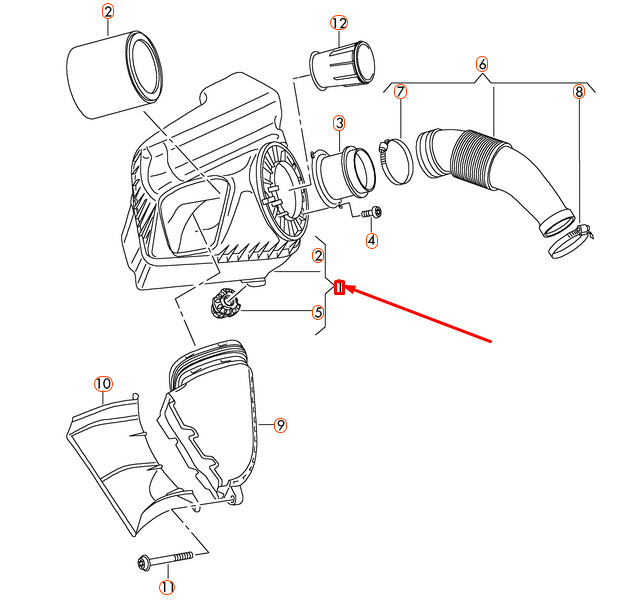 2
12
6
7
8
3
4
2
1
5
10
9
11