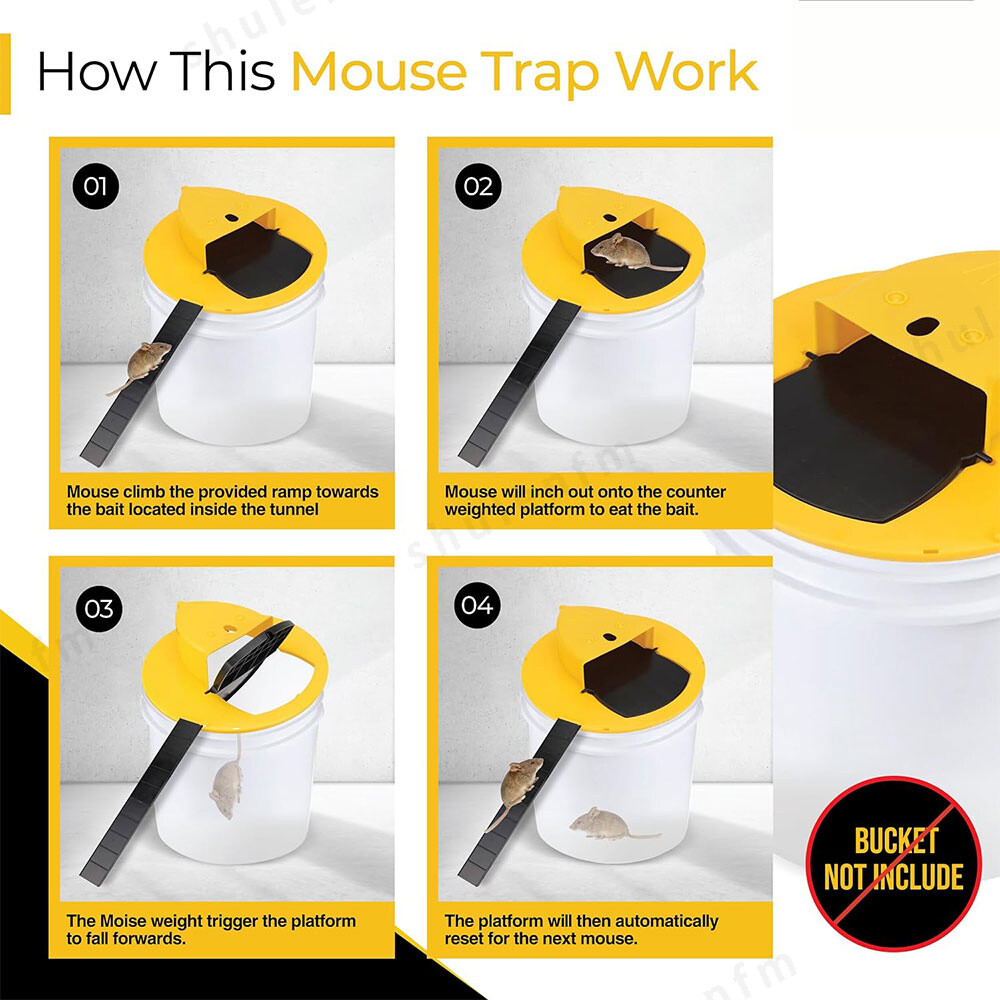 How This Mouse Trap Work

01

Mouse climb the provided ramp towards the bait located inside the tunnel

02

Mouse will inch out onto the counter weighted platform to eat the bait.

03

The Moise weight trigger the platform to fall forwards.

04

The platform will then automatically reset for the next mouse.

BUCKET NOT INCLUDE