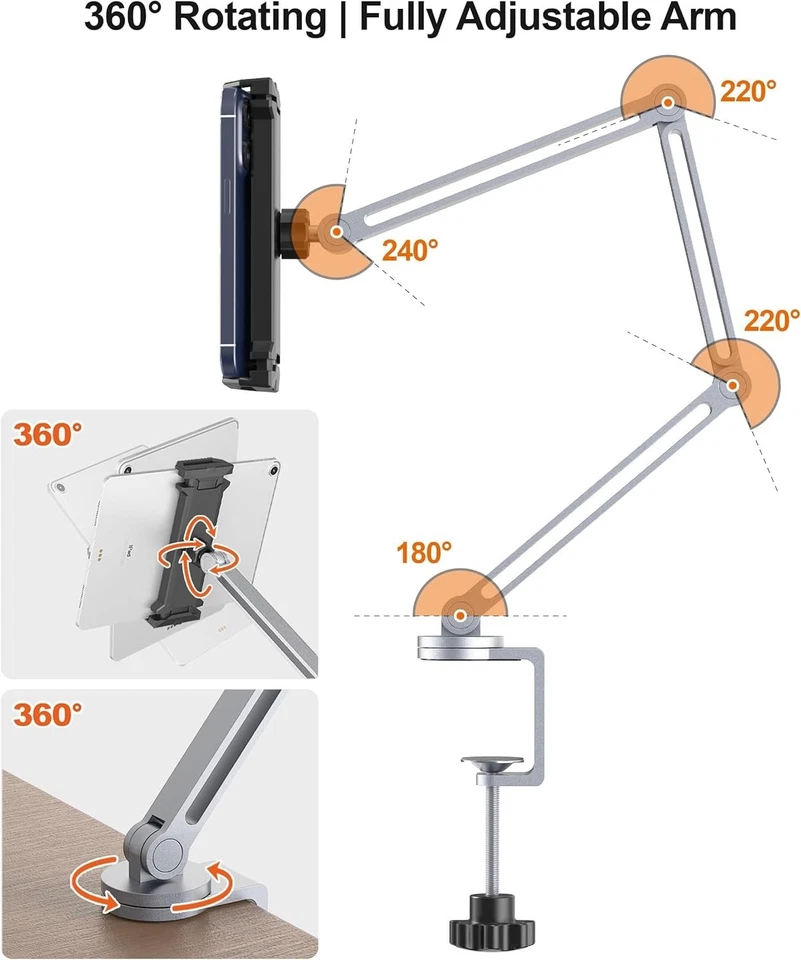 360° Rotating | Fully Adjustable Arm

220°

240°

220°

360°

180°

360°