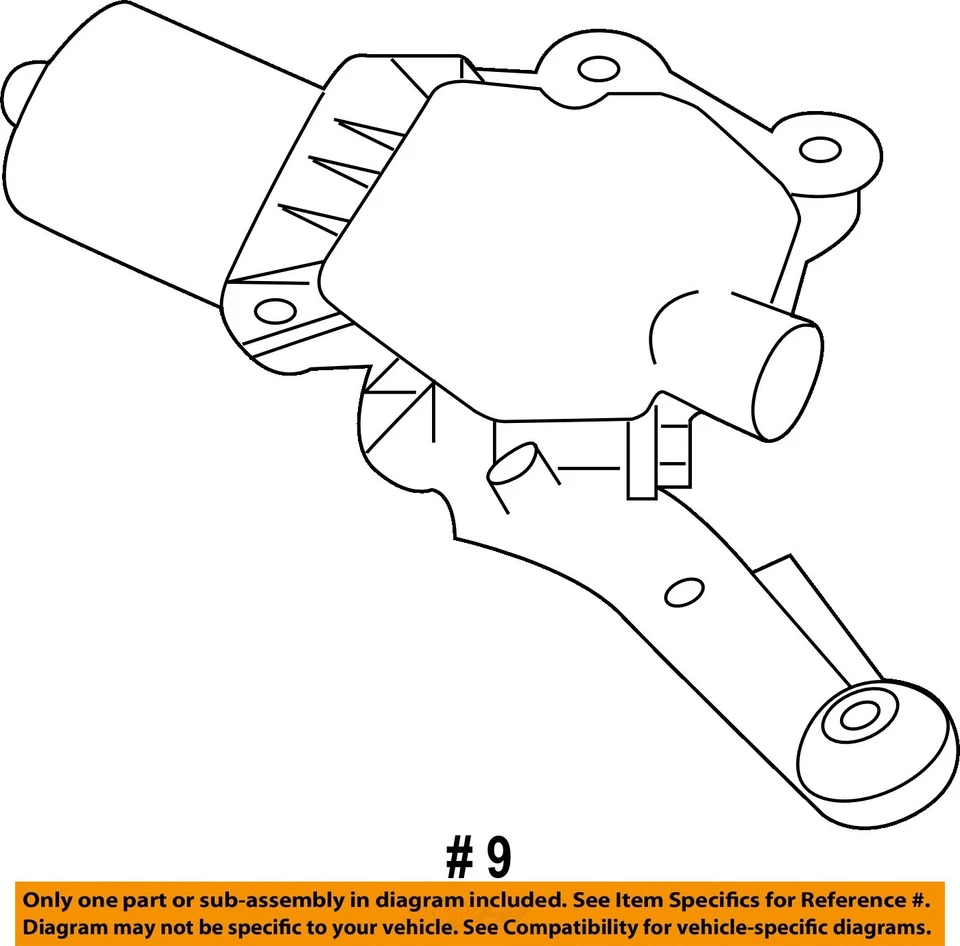 # 9

Only one part or sub-assembly in diagram included. See Item Specifics for Reference #. Diagram may not be specific to your vehicle. See Compatibility for vehicle-specific diagrams.