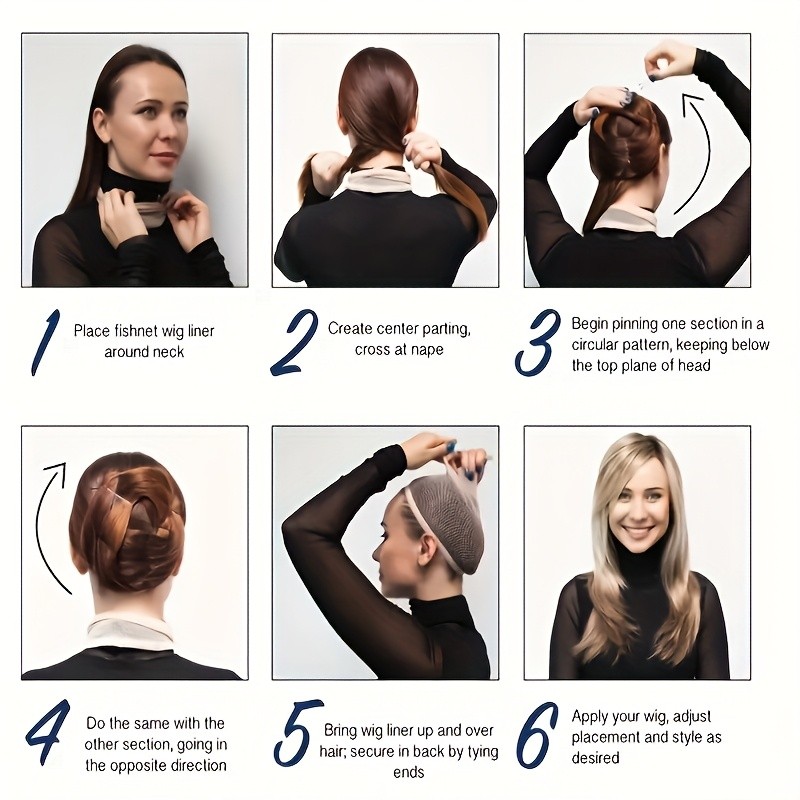 1 Place fishnet wig liner around neck

2 Create center parting, cross at nape

3 Begin pinning one section in a circular pattern, keeping below the top plane of head

4 Do the same with the other section, going in the opposite direction

5 Bring wig liner up and over hair; secure in back by tying ends

6 Apply your wig, adjust placement and style as desired