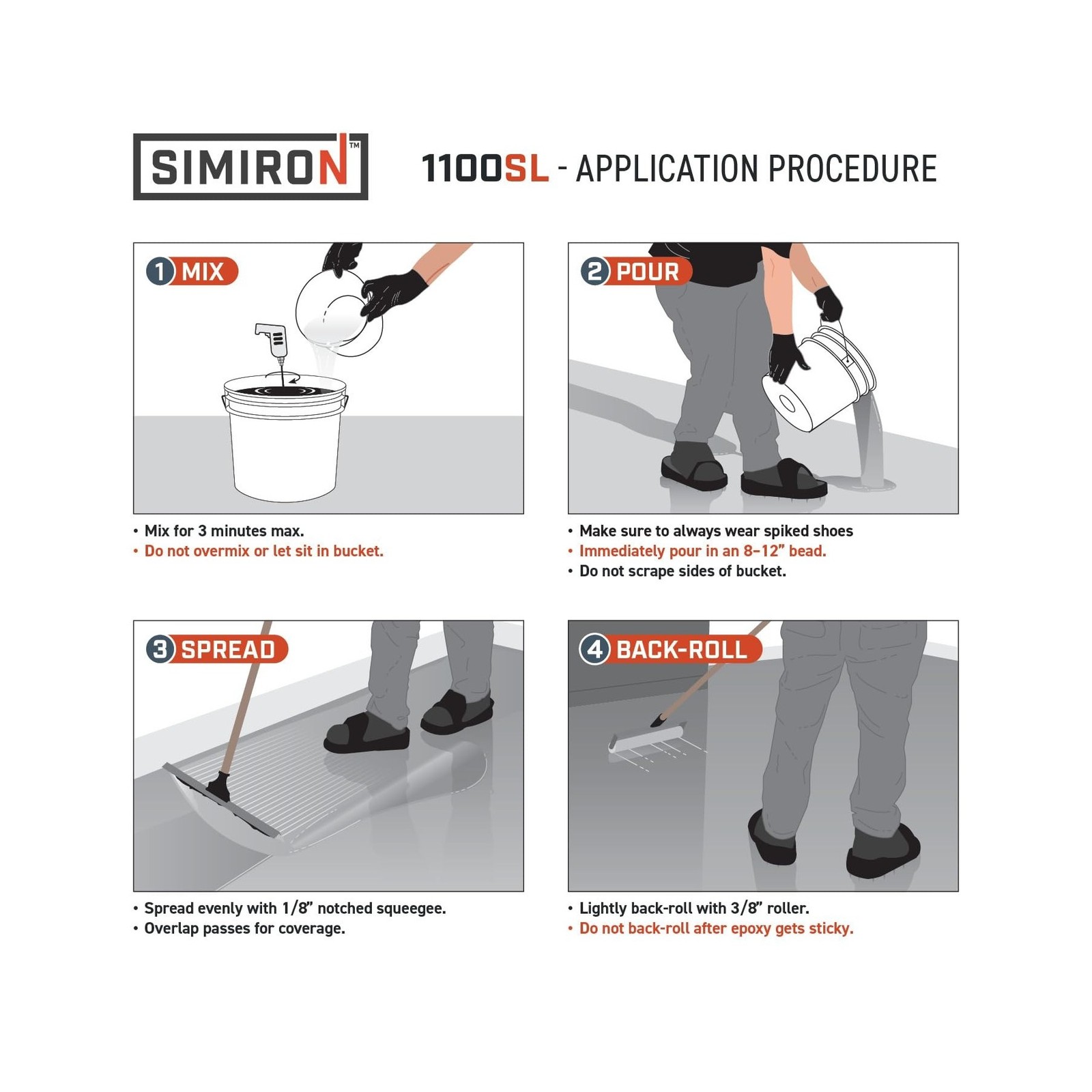 SIMIRON™

1100SL - APPLICATION PROCEDURE

1 MIX

• Mix for 3 minutes max.
• Do not overmix or let sit in bucket.

2 POUR

• Make sure to always wear spiked shoes
• Immediately pour in an 8–12” bead.
• Do not scrape sides of bucket.

3 SPREAD

• Spread evenly with 1/8” notched squeegee.
• Overlap passes for coverage.

4 BACK-ROLL

• Lightly back-roll with 3/8” roller.
• Do not back-roll after epoxy gets sticky.