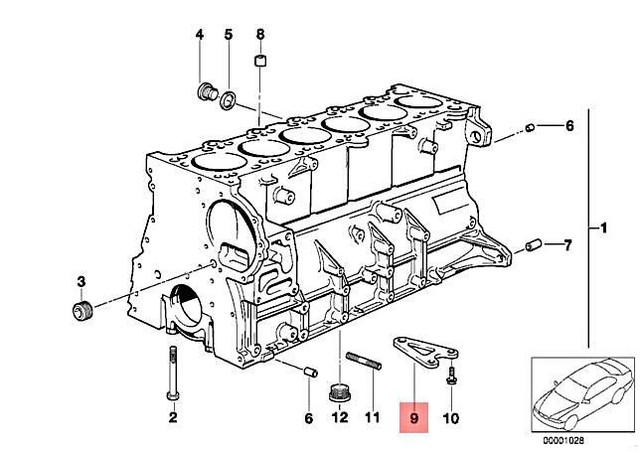 4
5
8
6
1
7
3
2
6
12
11
9
10
00001028