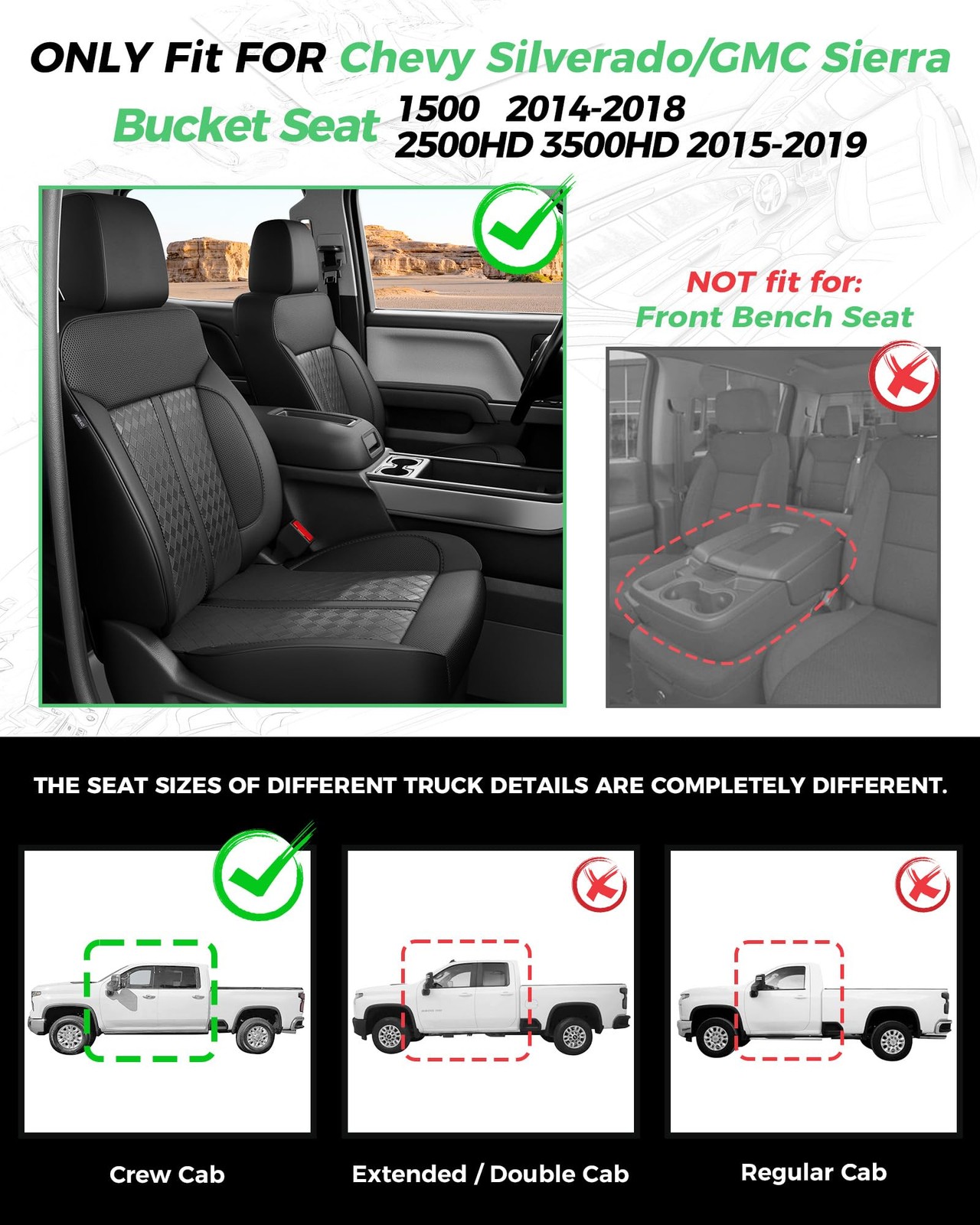 ONLY Fit FOR Chevy Silverado/GMC Sierra

Bucket Seat 1500 2014-2018
2500HD 3500HD 2015-2019

NOT fit for:
Front Bench Seat

THE SEAT SIZES OF DIFFERENT TRUCK DETAILS ARE COMPLETELY DIFFERENT.

Crew Cab

Extended / Double Cab

Regular Cab