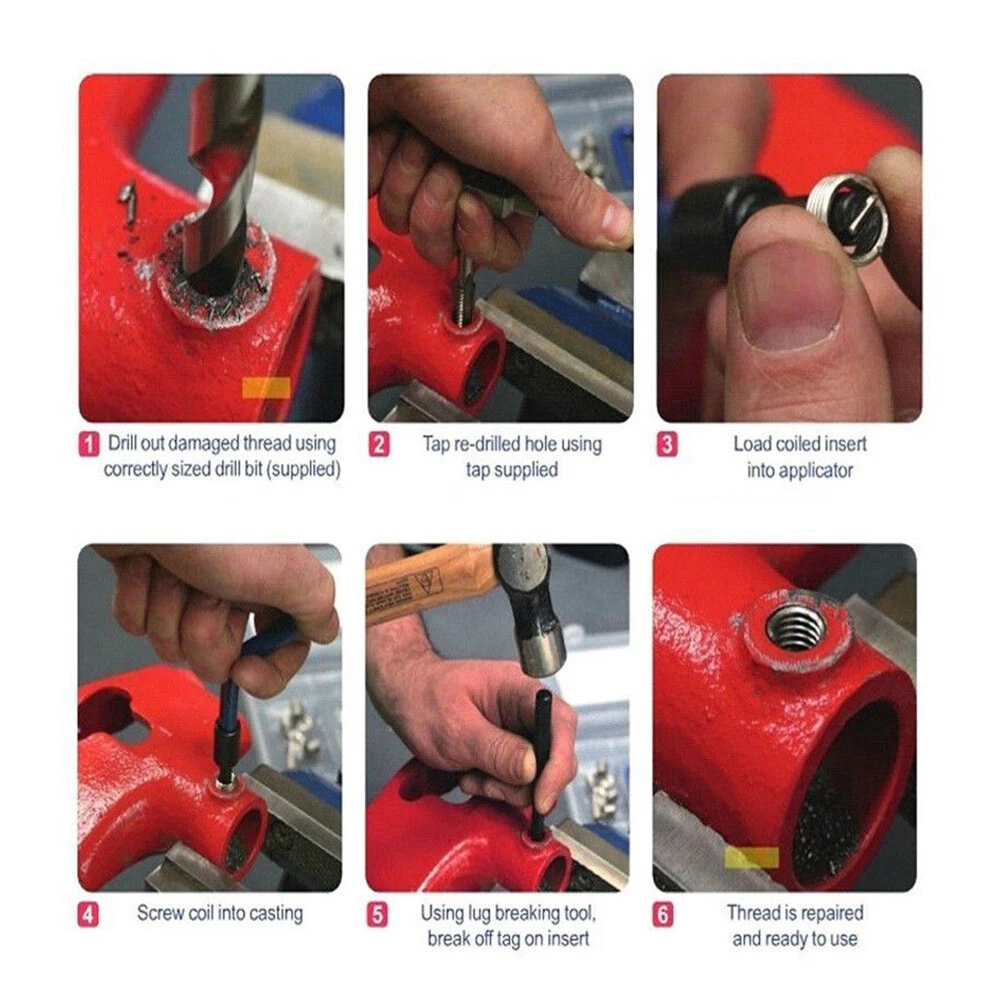 1 Drill out damaged thread using correctly sized drill bit (supplied)

2 Tap re-drilled hole using tap supplied

3 Load coiled insert into applicator

4 Screw coil into casting

5 Using lug breaking tool, break off tag on insert

6 Thread is repaired and ready to use