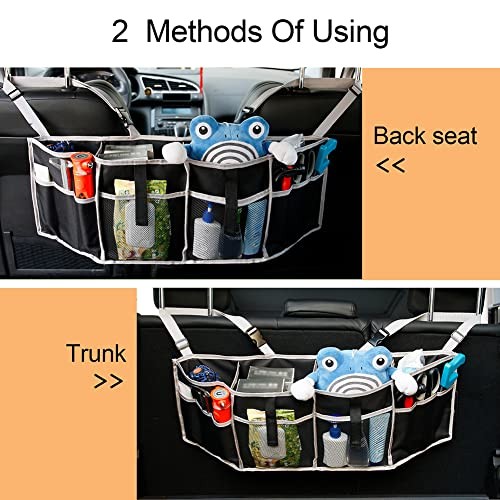 2 Methods Of Using

Back seat
<<

Trunk
>>