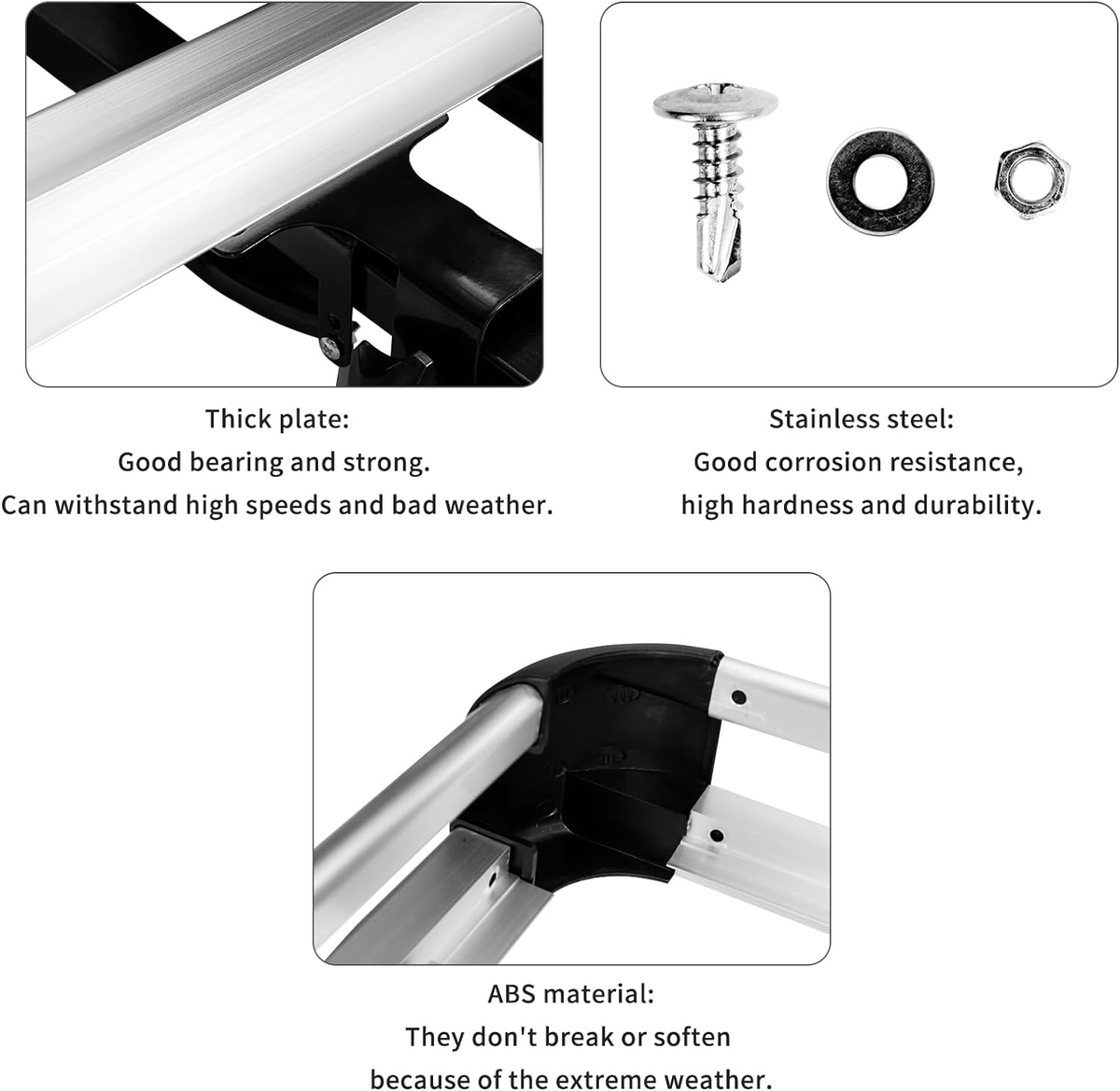 Thick plate:
Good bearing and strong.
Can withstand high speeds and bad weather.

Stainless steel:
Good corrosion resistance,
high hardness and durability.

ABS material:
They don't break or soften
because of the extreme weather.