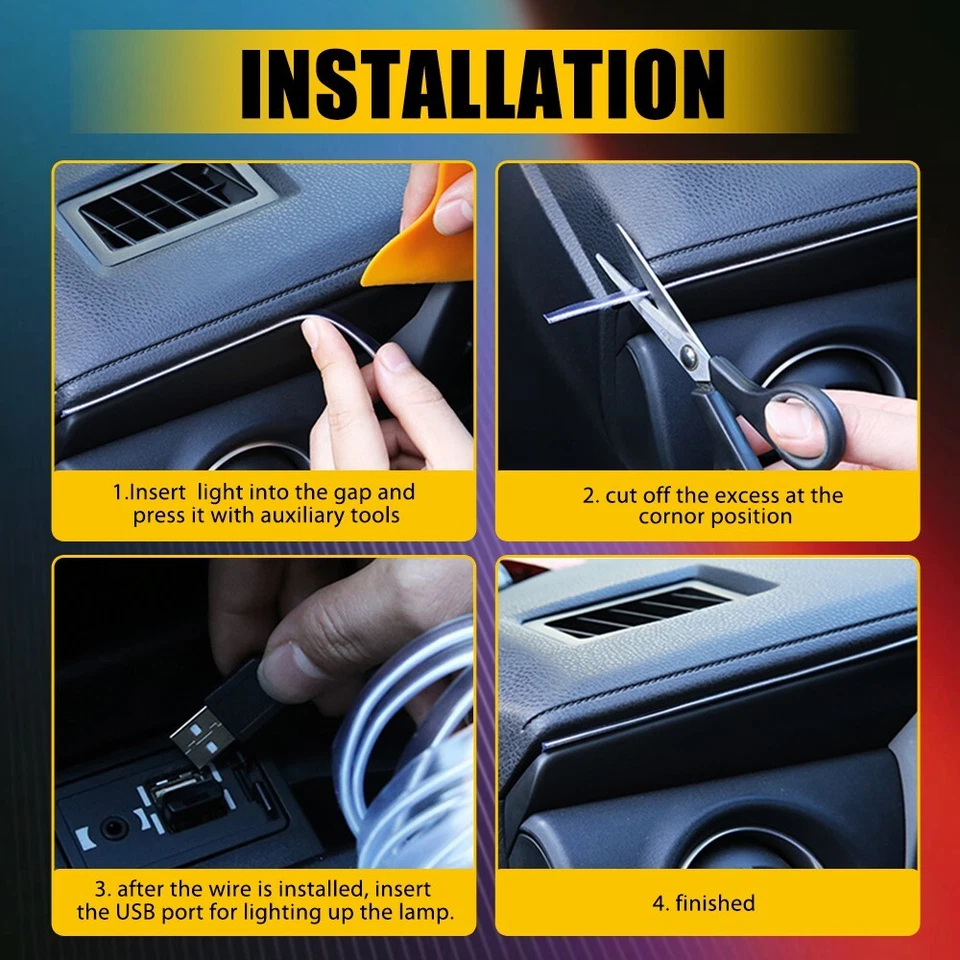 INSTALLATION

1.Insert light into the gap and press it with auxiliary tools

2. cut off the excess at the cornor position

3. after the wire is installed, insert the USB port for lighting up the lamp.

4. finished