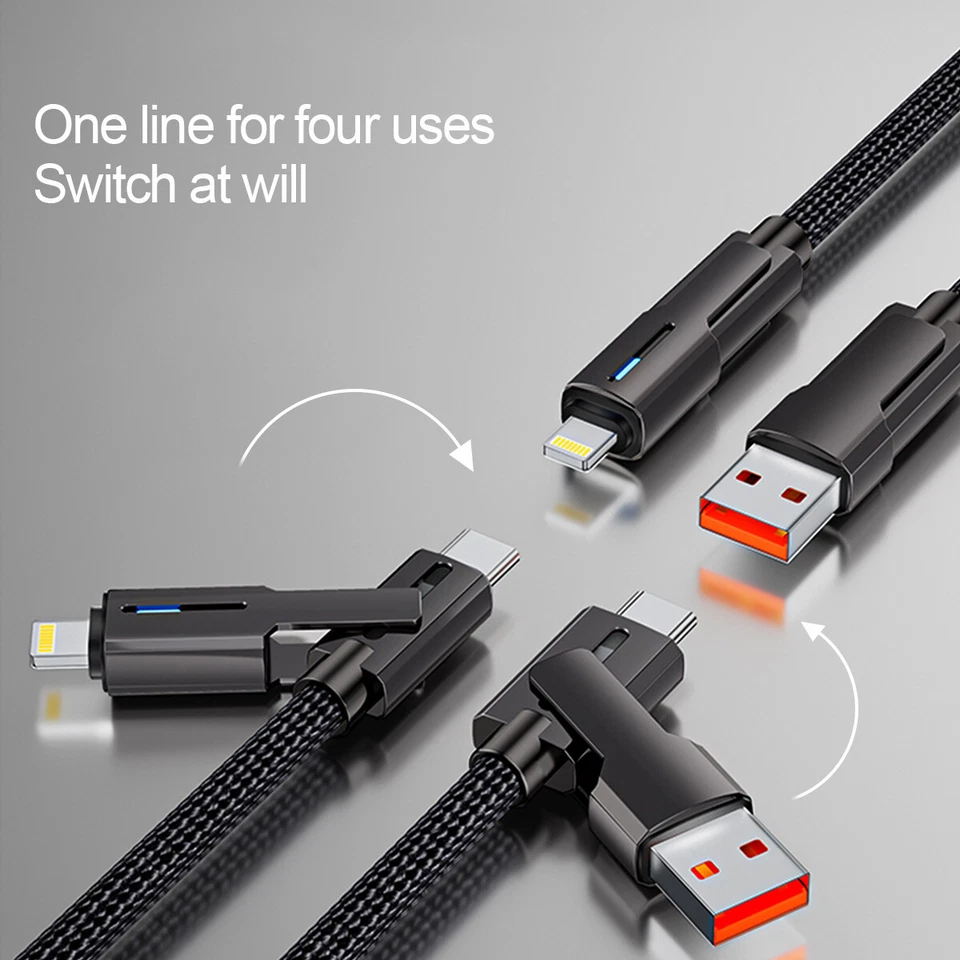 One line for four uses
Switch at will