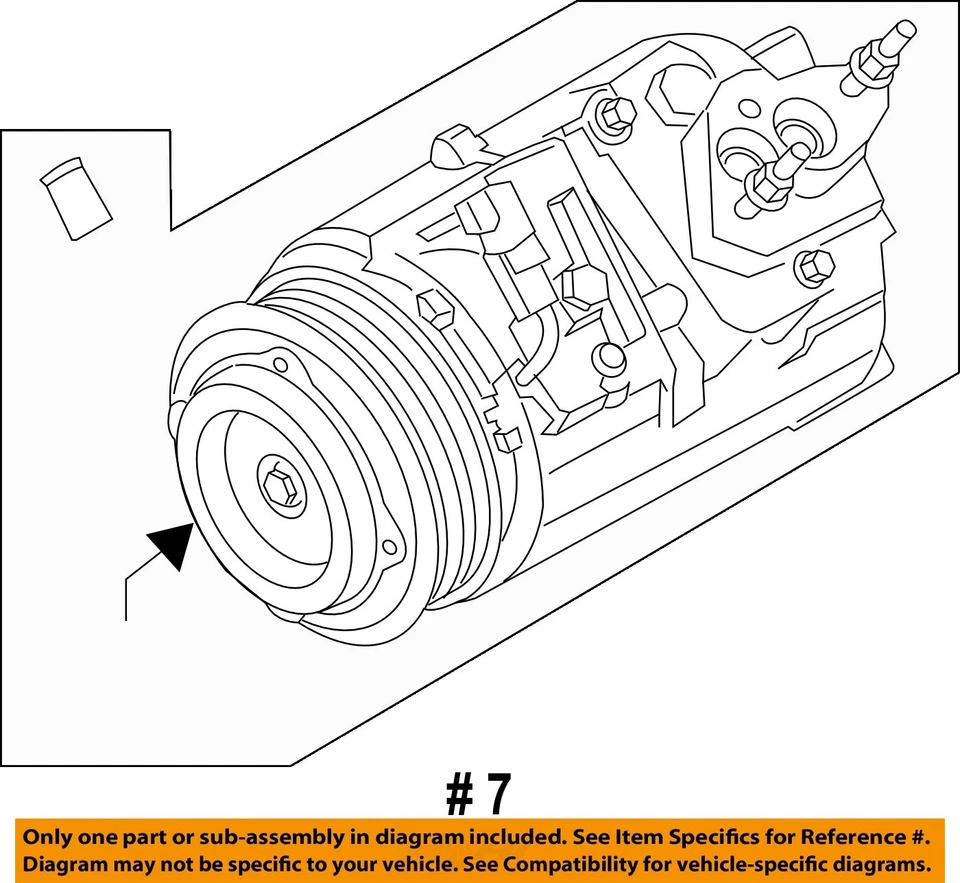 # 7

Only one part or sub-assembly in diagram included. See Item Specifics for Reference #.
Diagram may not be specific to your vehicle. See Compatibility for vehicle-specific diagrams.