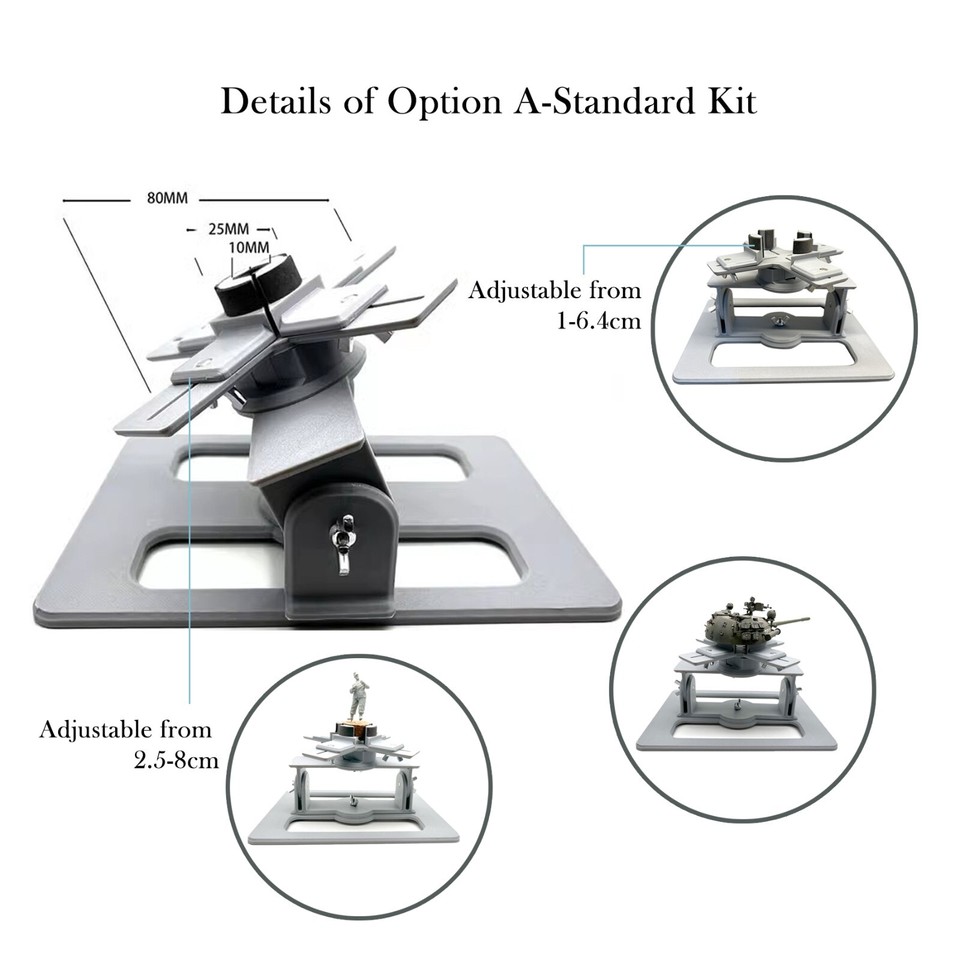 Details of Option A-Standard Kit

80MM

25MM

10MM

Adjustable from 1-6.4cm

Adjustable from 2.5-8cm