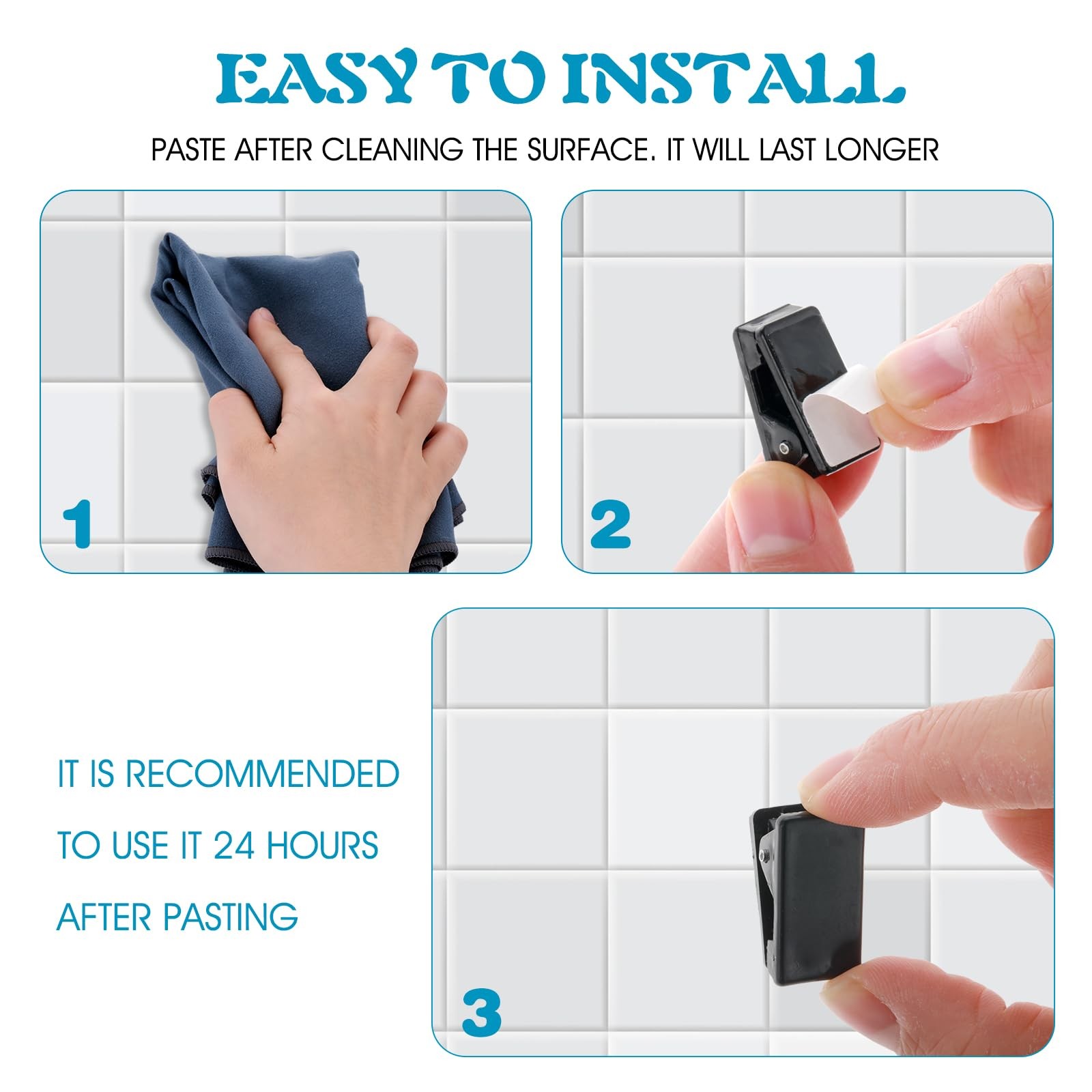 EASY TO INSTALL

PASTE AFTER CLEANING THE SURFACE. IT WILL LAST LONGER

1

2

IT IS RECOMMENDED TO USE IT 24 HOURS AFTER PASTING

3