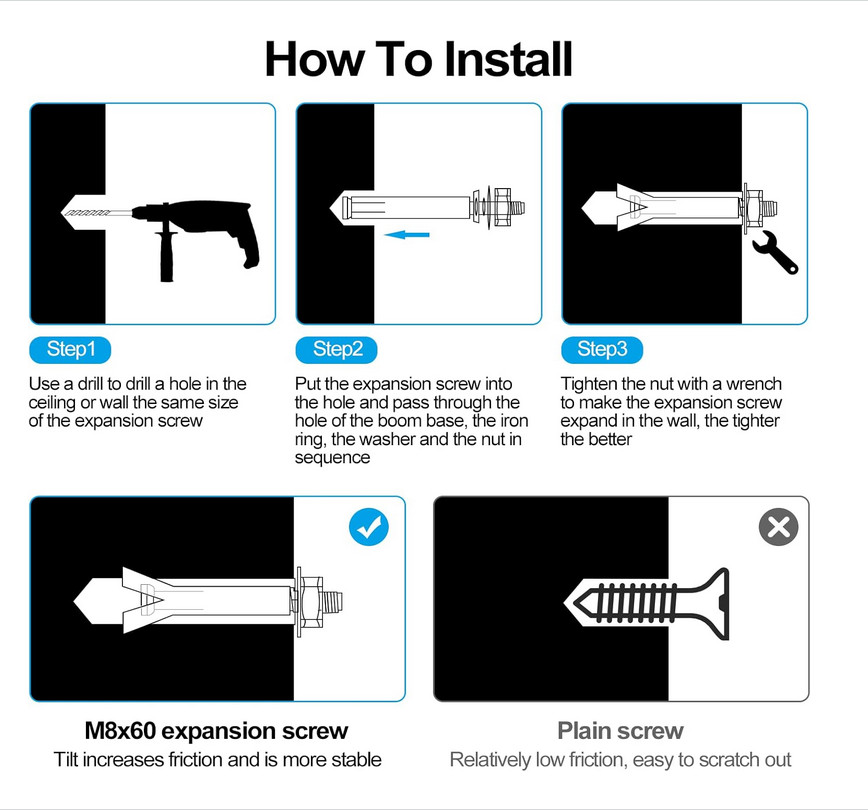 How To Install

Step1

Use a drill to drill a hole in the ceiling or wall the same size of the expansion screw

Step2

Put the expansion screw into the hole and pass through the hole of the boom base, the iron ring, the washer and the nut in sequence

Step3

Tighten the nut with a wrench to make the expansion screw expand in the wall, the tighter the better

M8x60 expansion screw

Tilt increases friction and is more stable

Plain screw

Relatively low friction, easy to scratch out