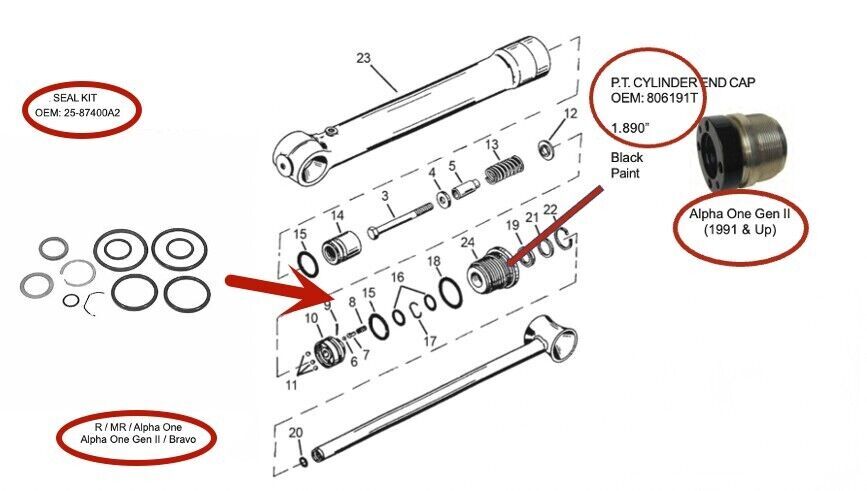 SEAL KIT
OEM: 25-87400A2

P.T. CYLINDER END CAP
OEM: 806191T

1.890"

Black
Paint

Alpha One Gen II
(1991 & Up)

R / MR / Alpha One
Alpha One Gen II / Bravo

23
12
13
5
4
3
14
15
19
21
22
24
18
16
15
8
9
10
7
6
17
11
20