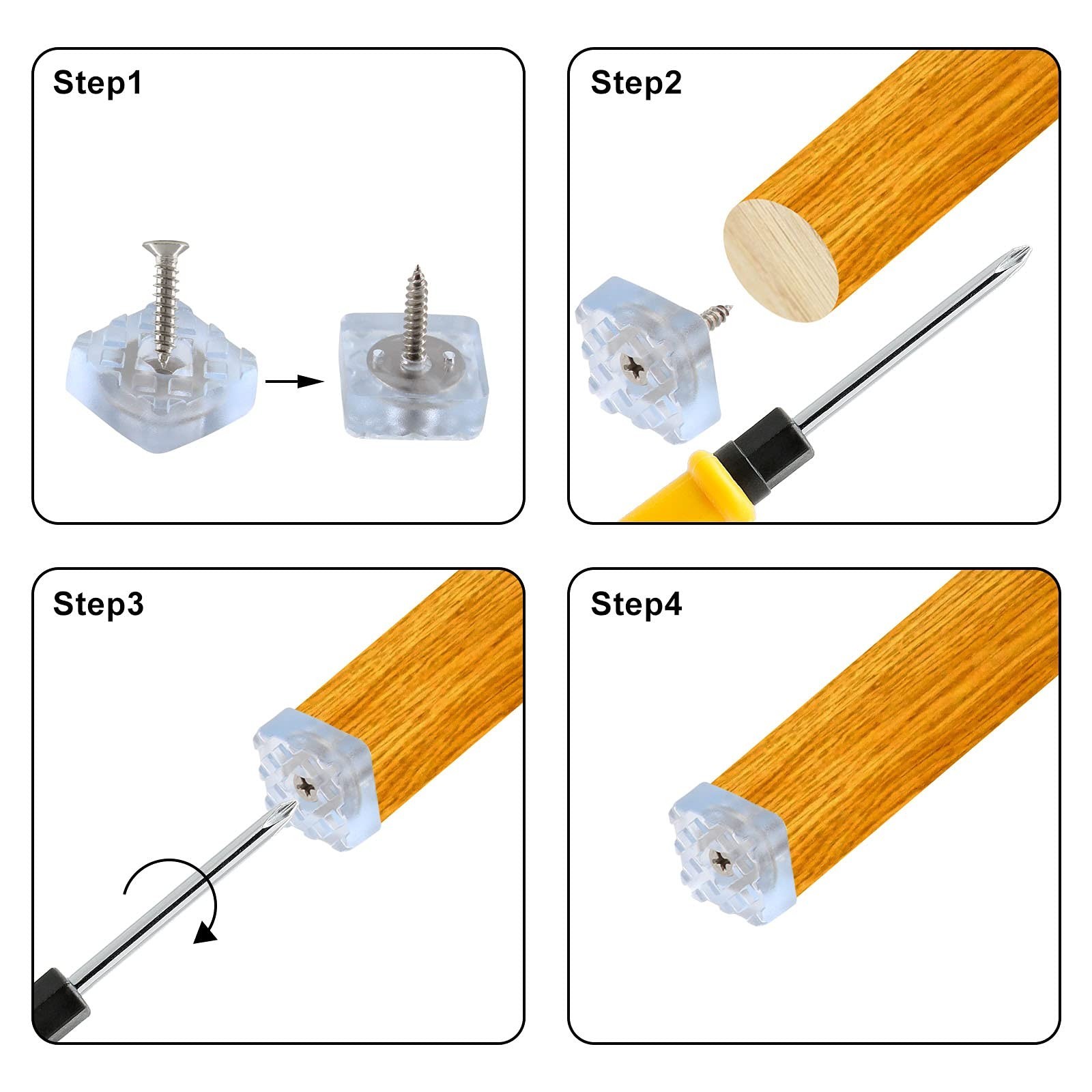 Step1

Step2

Step3

Step4