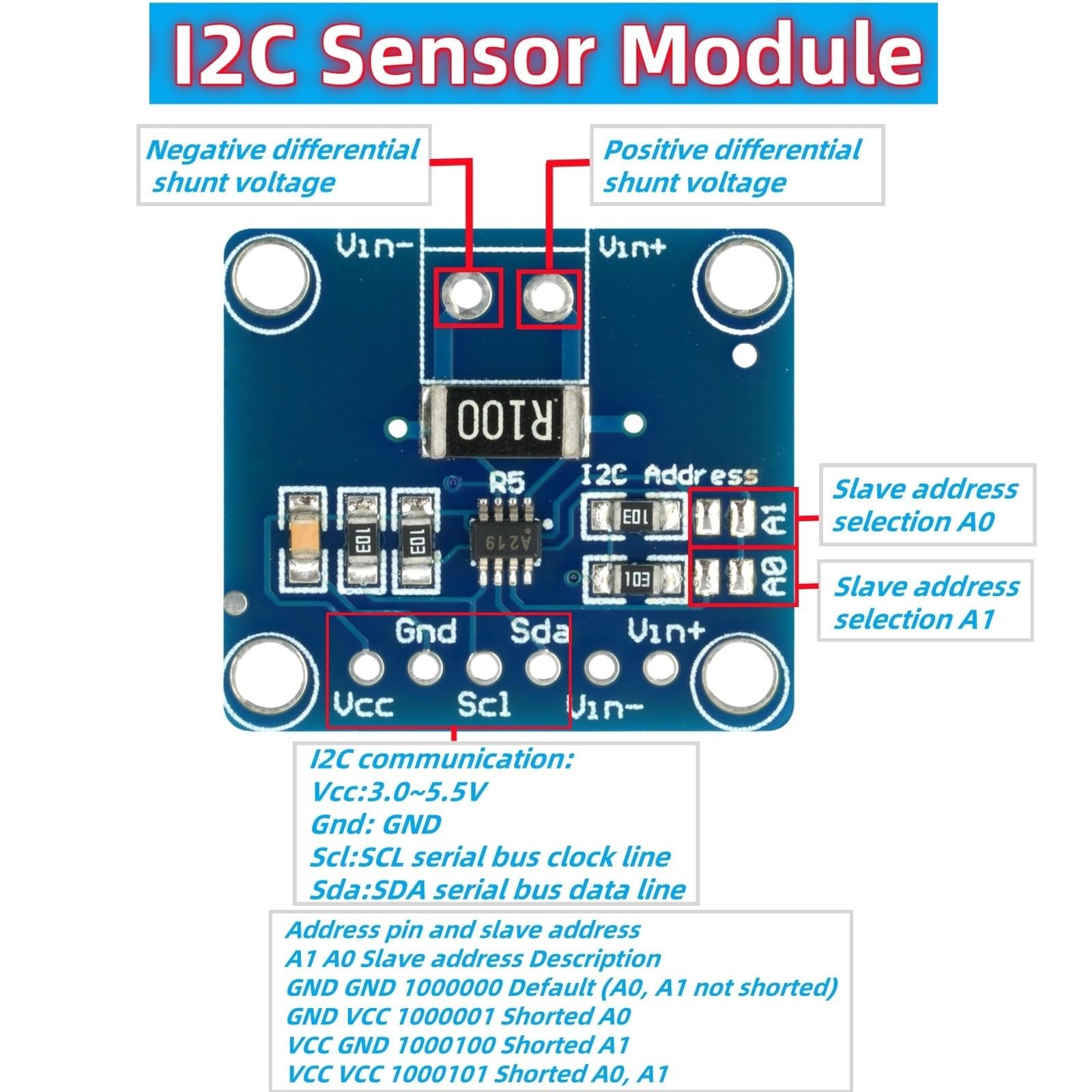 I2C Sensor Module

Negative differential shunt voltage

Positive differential shunt voltage

Vin-

Vin+

R100

R5

I2C Address

103

103

103

103

A219

A1

A0

Slave address selection A0

Slave address selection A1

Gnd

Sda

Vin+

Vcc

Scl

Vin-

I2C communication:
Vcc:3.0~5.5V
Gnd: GND
Scl:SCL serial bus clock line
Sda:SDA serial bus data line

Address pin and slave address
A1 A0 Slave address Description
GND GND 1000000 Default (A0, A1 not shorted)
GND VCC 1000001 Shorted A0
VCC GND 1000100 Shorted A1
VCC VCC 1000101 Shorted A0, A1