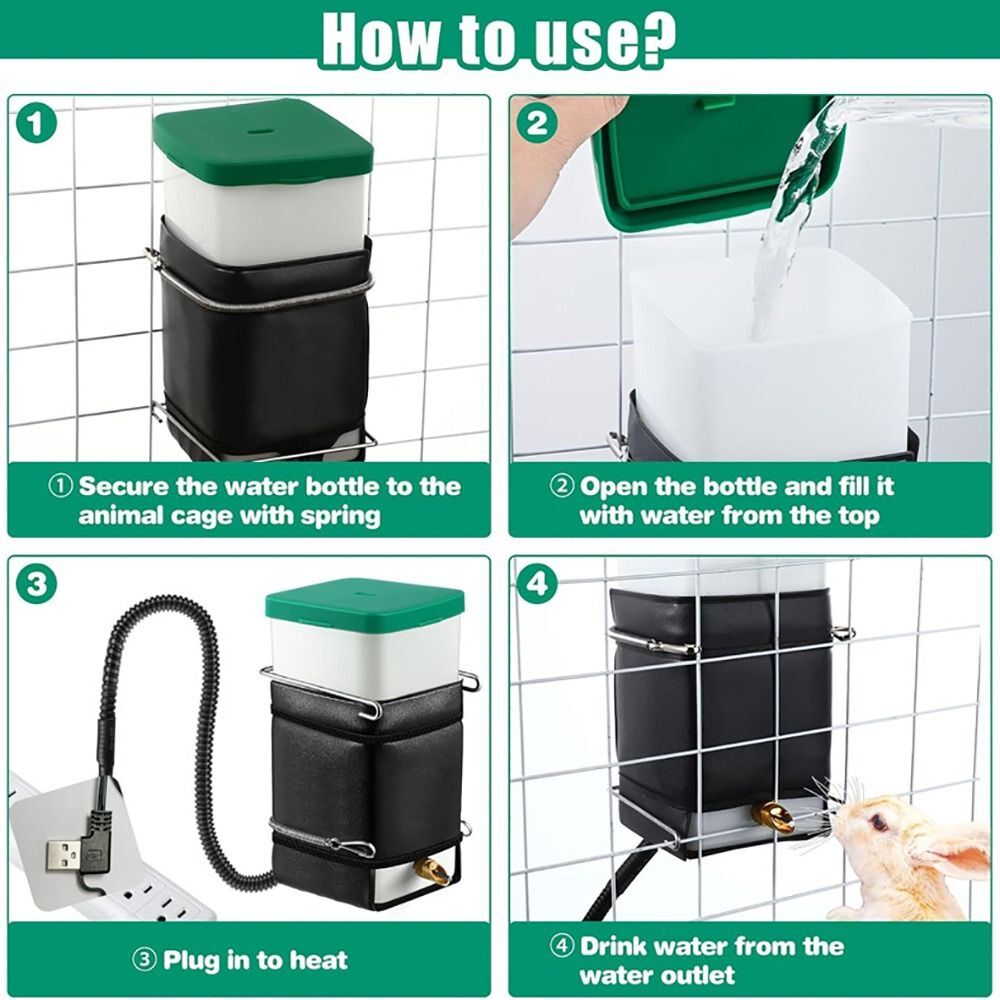 How to use?

1

① Secure the water bottle to the animal cage with spring

2

② Open the bottle and fill it with water from the top

3

③ Plug in to heat

4

④ Drink water from the water outlet