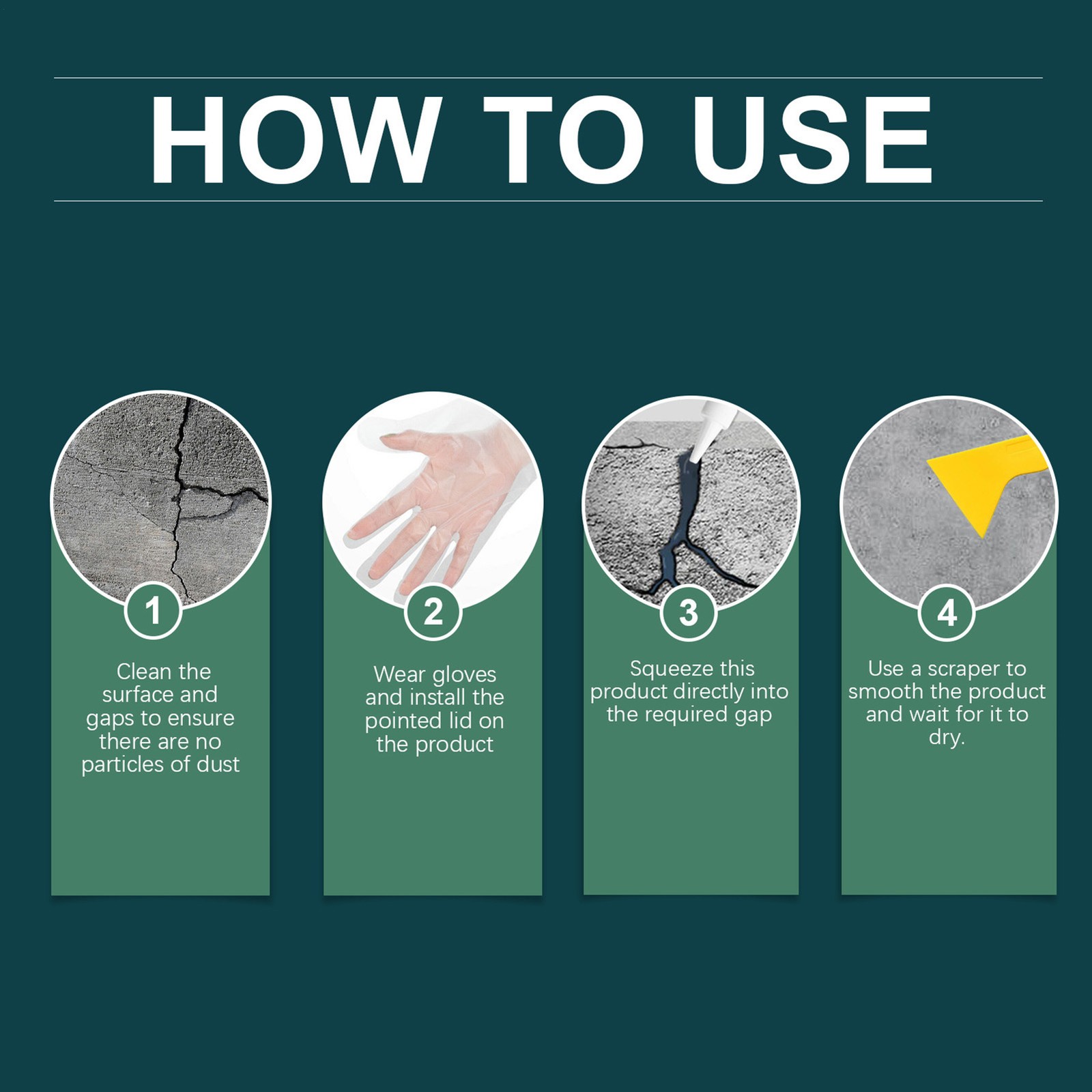 HOW TO USE

1

Clean the surface and gaps to ensure there are no particles of dust

2

Wear gloves and install the pointed lid on the product

3

Squeeze this product directly into the required gap

4

Use a scraper to smooth the product and wait for it to dry.