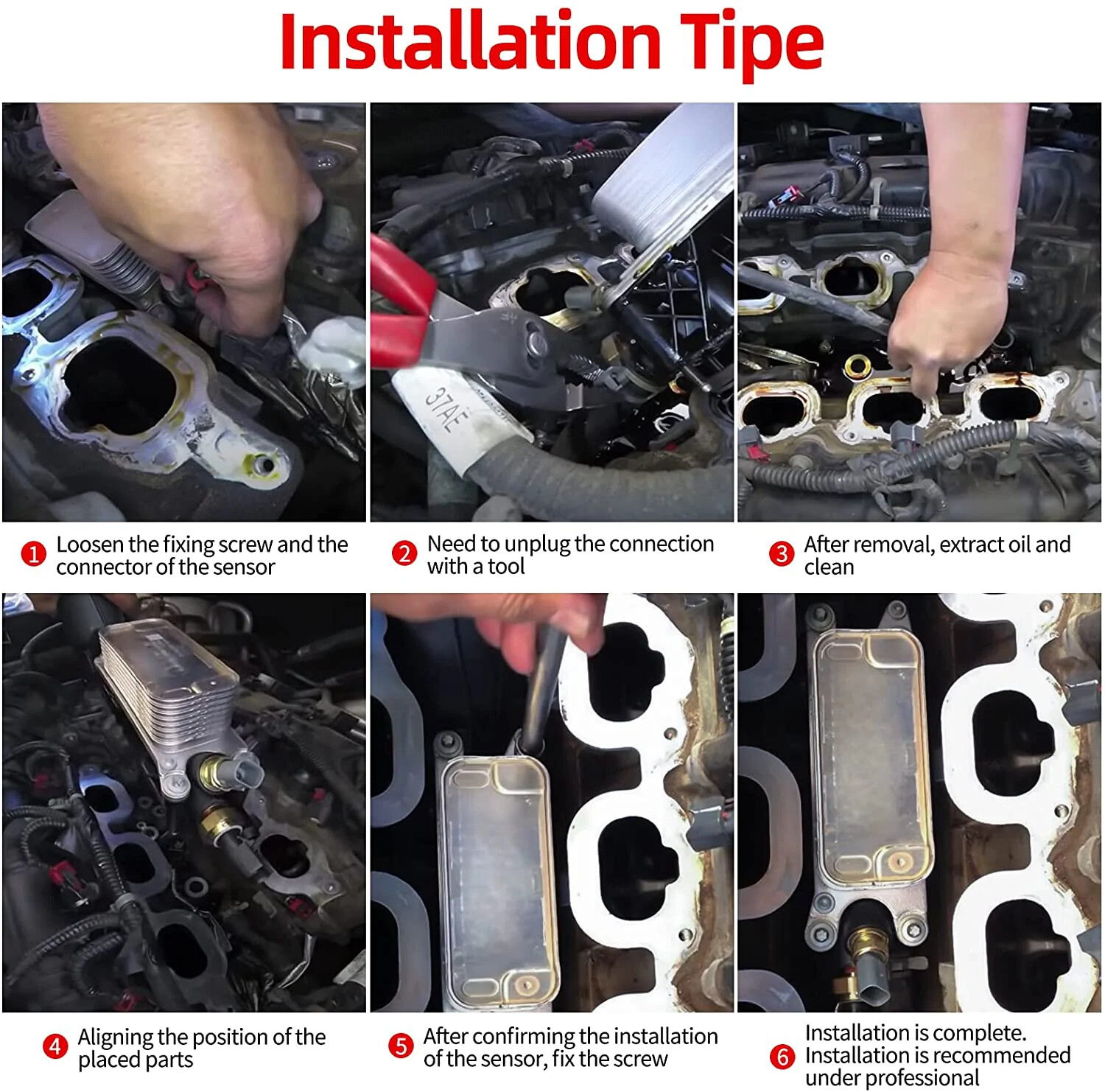 Installation Tipe

37AE

1 Loosen the fixing screw and the connector of the sensor

2 Need to unplug the connection with a tool

3 After removal, extract oil and clean

4 Aligning the position of the placed parts

5 After confirming the installation of the sensor, fix the screw

6 Installation is complete. Installation is recommended under professional