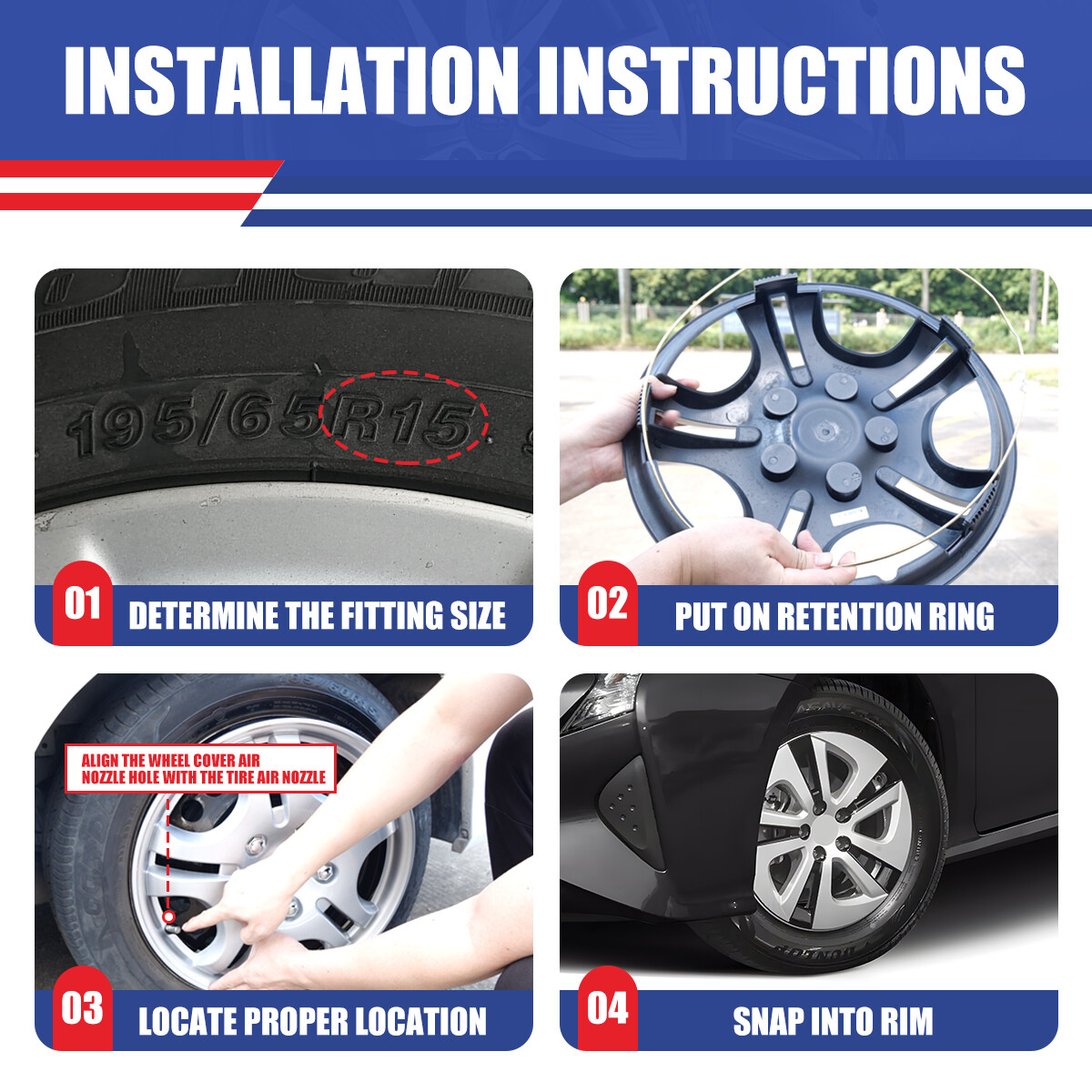 INSTALLATION INSTRUCTIONS

195/65R15

01 DETERMINE THE FITTING SIZE

02 PUT ON RETENTION RING

ALIGN THE WHEEL COVER AIR NOZZLE HOLE WITH THE TIRE AIR NOZZLE

03 LOCATE PROPER LOCATION

04 SNAP INTO RIM