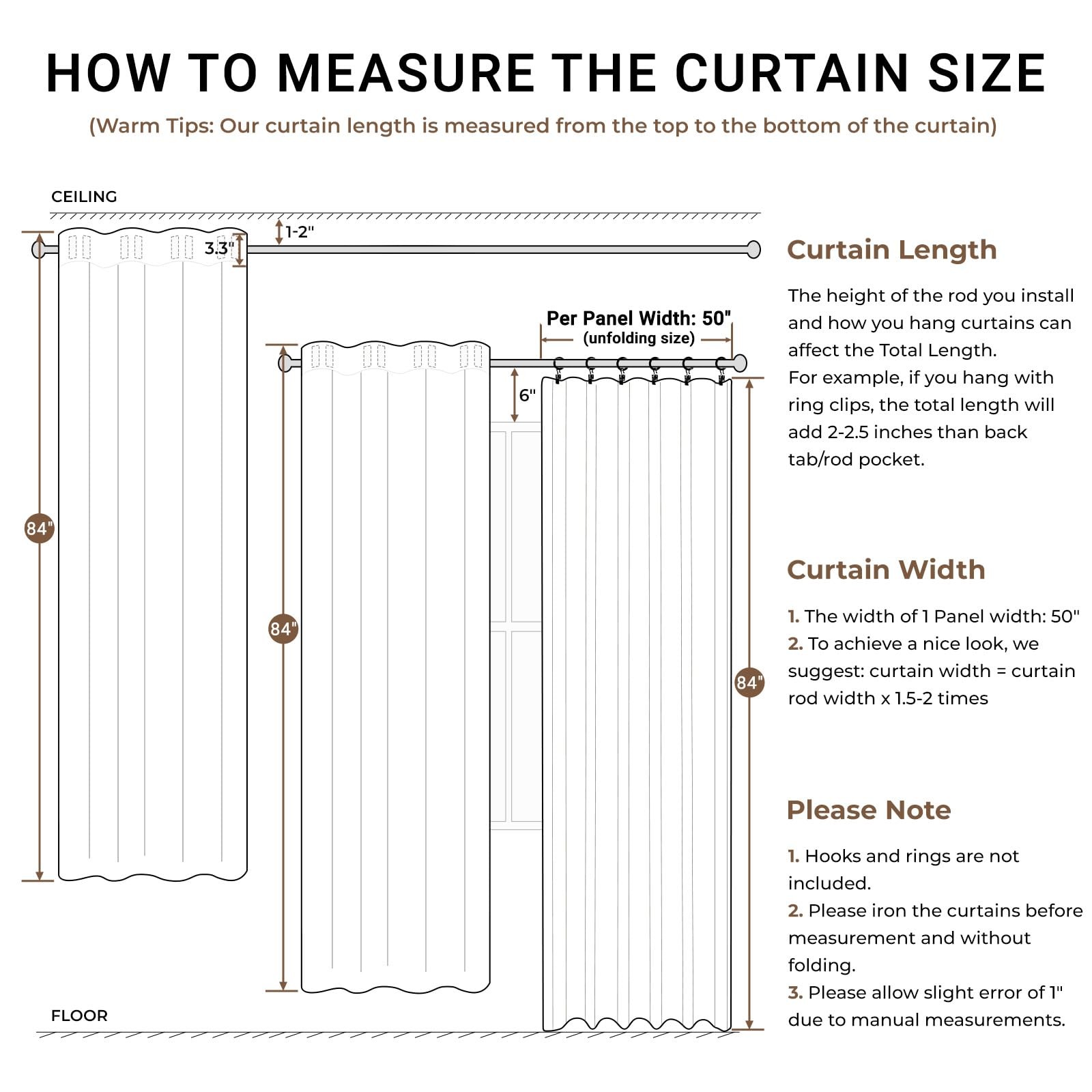 HOW TO MEASURE THE CURTAIN SIZE

(Warm Tips: Our curtain length is measured from the top to the bottom of the curtain)

CEILING

1-2"

3.3"

84"

Per Panel Width: 50"
(unfolding size)

6"

84"

84"

FLOOR

Curtain Length

The height of the rod you install and how you hang curtains can affect the Total Length.
For example, if you hang with ring clips, the total length will add 2-2.5 inches than back tab/rod pocket.

Curtain Width

1. The width of 1 Panel width: 50"
2. To achieve a nice look, we suggest: curtain width = curtain rod width x 1.5-2 times

Please Note

1. Hooks and rings are not included.
2. Please iron the curtains before measurement and without folding.
3. Please allow slight error of 1" due to manual measurements.