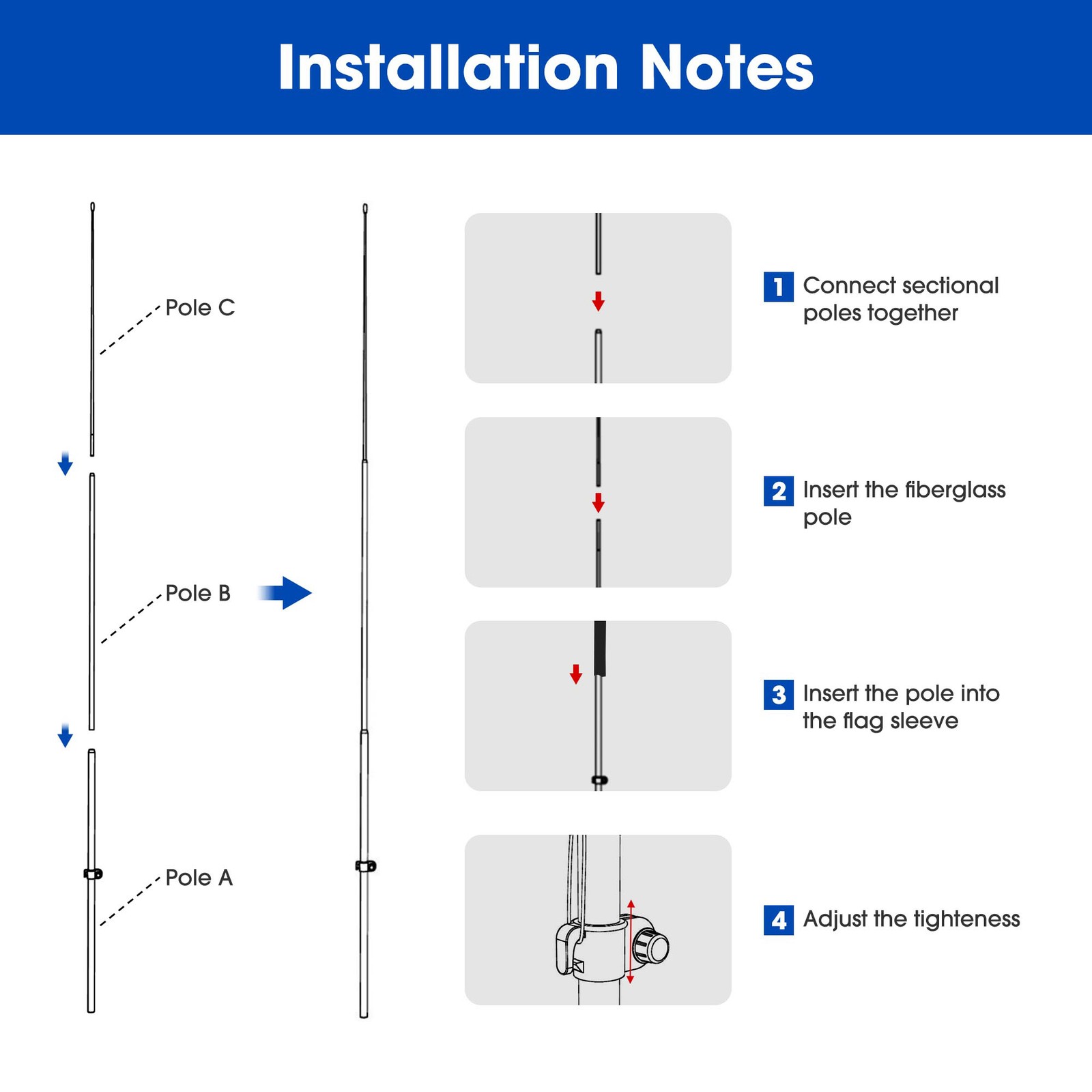 Installation Notes

Pole C

Pole B

Pole A

1 Connect sectional poles together

2 Insert the fiberglass pole

3 Insert the pole into the flag sleeve

4 Adjust the tighteness