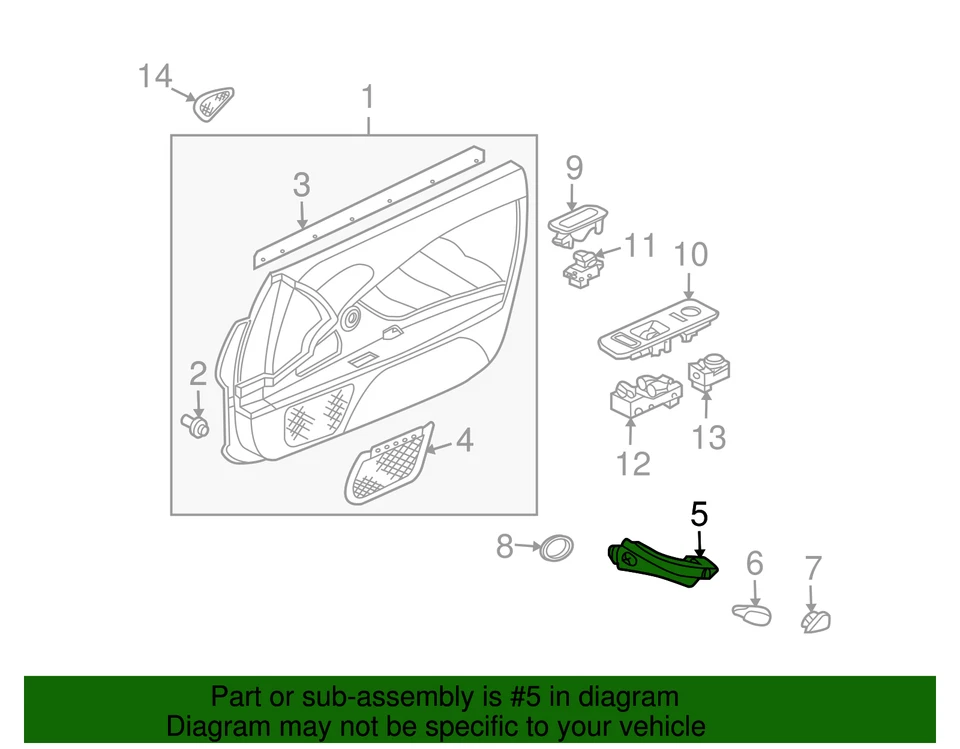 14
1
3
9
11
10
2
4
12
13
5
8
6
7

Part or sub-assembly is #5 in diagram
Diagram may not be specific to your vehicle