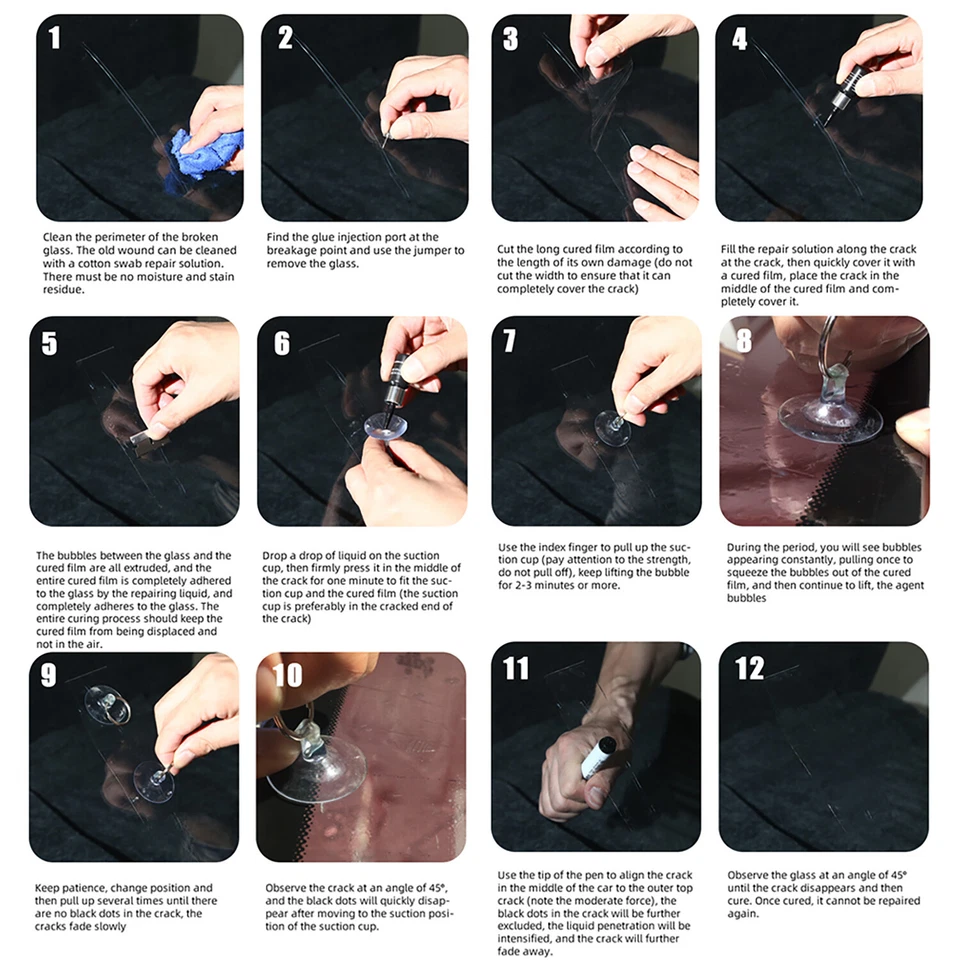 1

Clean the perimeter of the broken glass. The old wound can be cleaned with a cotton swab repair solution. There must be no moisture and stain residue.

2

Find the glue injection port at the breakage point and use the jumper to remove the glass.

3

Cut the long cured film according to the length of its own damage (do not cut the width to ensure that it can completely cover the crack)

4

Fill the repair solution along the crack at the crack, then quickly cover it with a cured film, place the crack in the middle of the cured film and completely cover it.

5

The bubbles between the glass and the cured film are all extruded, and the entire cured film is completely adhered to the glass by the repairing liquid, and completely adheres to the glass. The entire curing process should keep the cured film from being displaced and not in the air.

6

Drop a drop of liquid on the suction cup, then firmly press it in the middle of the crack for one minute to fit the suction cup and the cured film (the suction cup is preferably in the cracked end of the crack)

7

Use the index finger to pull up the suction cup (pay attention to the strength, do not pull off), keep lifting the bubble for 2-3 minutes or more.

8

During the period, you will see bubbles appearing constantly, pulling once to squeeze the bubbles out of the cured film, and then continue to lift, the agent bubbles

9

Keep patience, change position and then pull up several times until there are no black dots in the crack, the cracks fade slowly

10

Observe the crack at an angle of 45°, and the black dots will quickly disappear after moving to the suction position of the suction cup.

11

Use the tip of the pen to align the crack in the middle of the car to the outer top crack (note the moderate force), the black dots in the crack will be further excluded, the liquid penetration will be intensified, and the crack will further fade away.

12

Observe the glass at an angle of 45° until the crack disappears and then cure. Once cured, it cannot be repaired again.