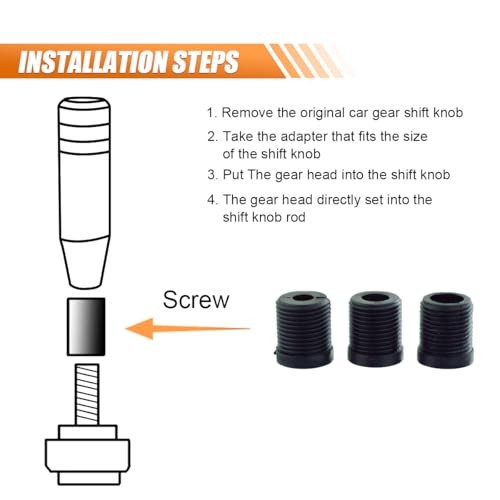 INSTALLATION STEPS

1. Remove the original car gear shift knob

2. Take the adapter that fits the size of the shift knob

3. Put The gear head into the shift knob

4. The gear head directly set into the shift knob rod

Screw