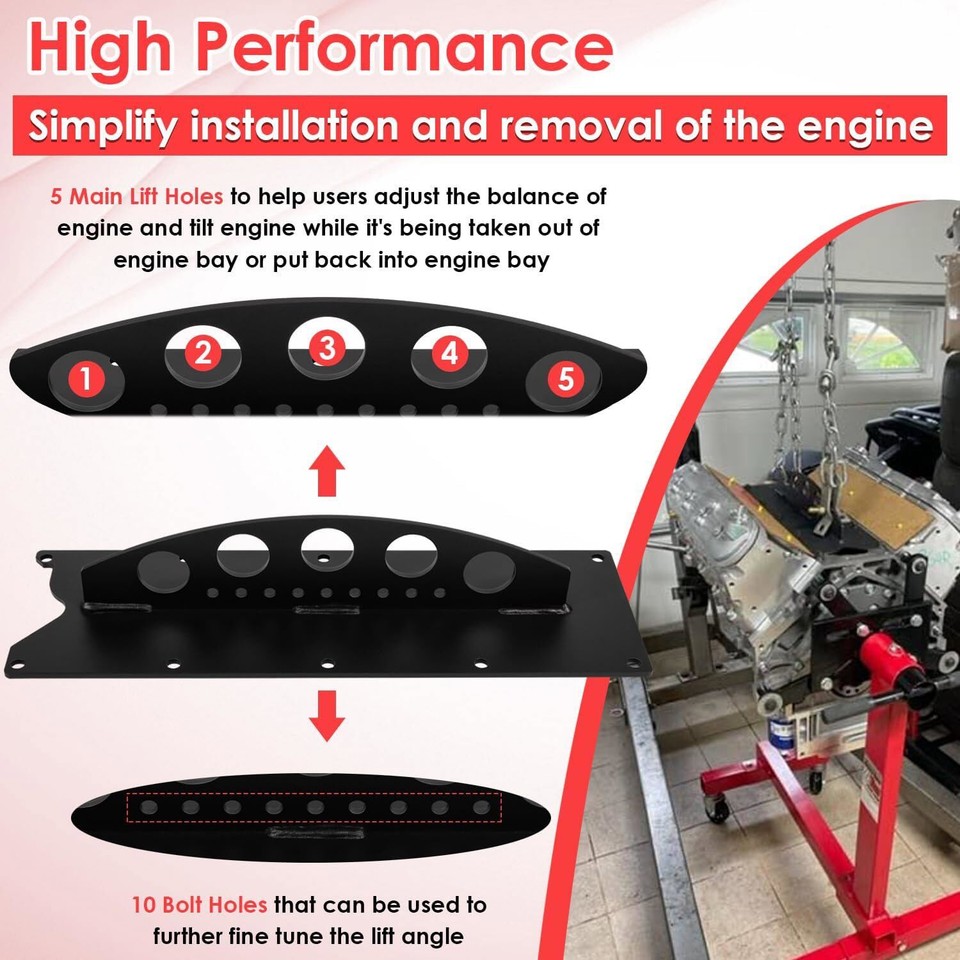 High Performance

Simplify installation and removal of the engine

5 Main Lift Holes to help users adjust the balance of engine and tilt engine while it's being taken out of engine bay or put back into engine bay

1 2 3 4 5

10 Bolt Holes that can be used to further fine tune the lift angle