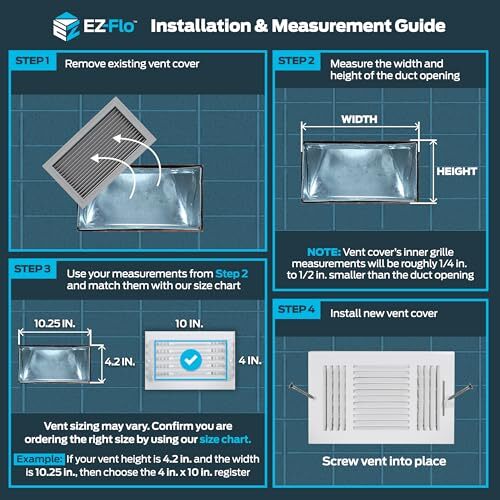 EZ-Flo™ Installation & Measurement Guide

STEP 1 Remove existing vent cover

STEP 2 Measure the width and height of the duct opening

WIDTH

HEIGHT

NOTE: Vent cover's inner grille measurements will be roughly 1/4 in. to 1/2 in. smaller than the duct opening

STEP 3 Use your measurements from Step 2 and match them with our size chart

10.25 IN.

4.2 IN.

10 IN.

4 IN.

Vent sizing may vary. Confirm you are ordering the right size by using our size chart.

Example: If your vent height is 4.2 in. and the width is 10.25 in., then choose the 4 in. x 10 in. register

STEP 4 Install new vent cover

Screw vent into place