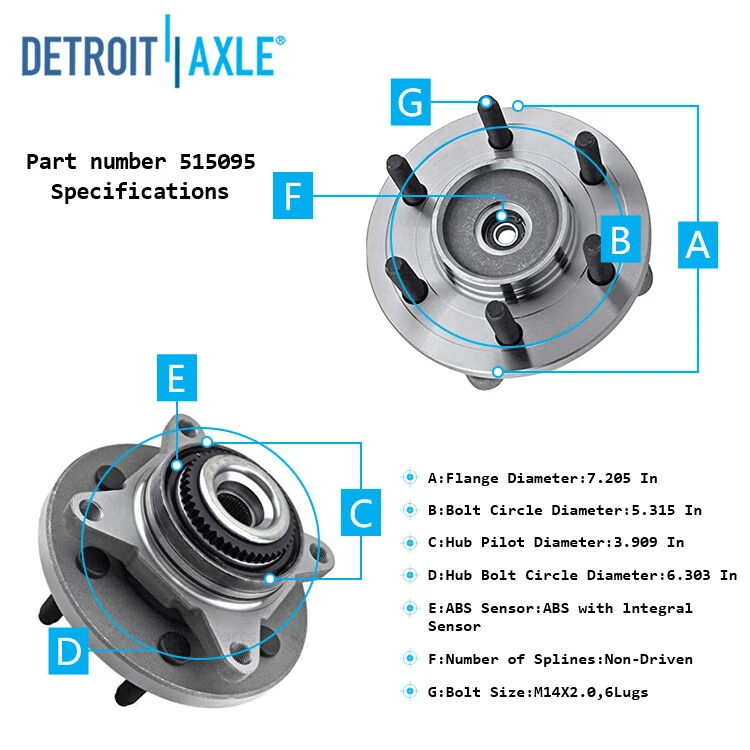 DETROIT AXLE®

Part number 515095
Specifications

G

F

B

A

E

C

D

A:Flange Diameter:7.205 In

B:Bolt Circle Diameter:5.315 In

C:Hub Pilot Diameter:3.909 In

D:Hub Bolt Circle Diameter:6.303 In

E:ABS Sensor:ABS with lntegral Sensor

F:Number of Splines:Non-Driven

G:Bolt Size:M14X2.0,6Lugs