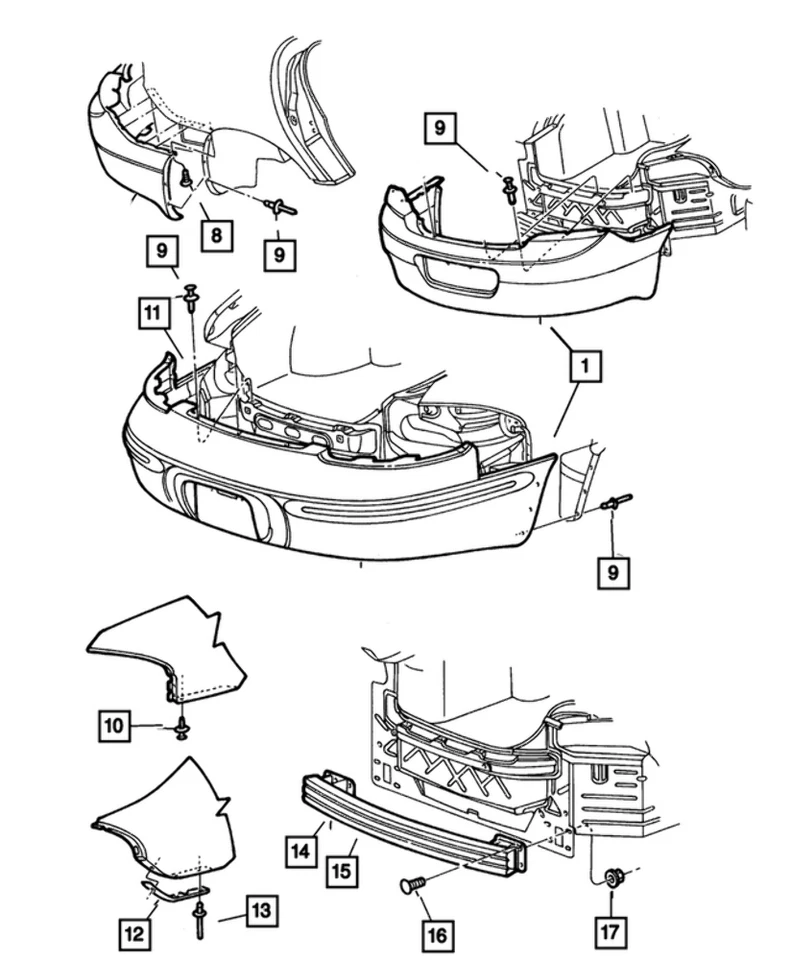 9
8
9
9
11
1
9
10
14
15
12
13
16
17