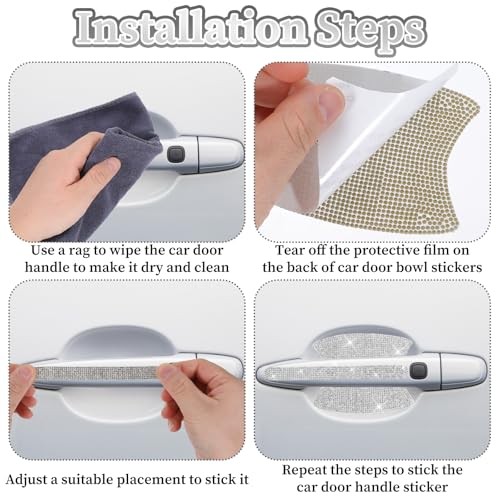 Installation Steps

Use a rag to wipe the car door handle to make it dry and clean

Tear off the protective film on the back of car door bowl stickers

Adjust a suitable placement to stick it

Repeat the steps to stick the car door handle sticker