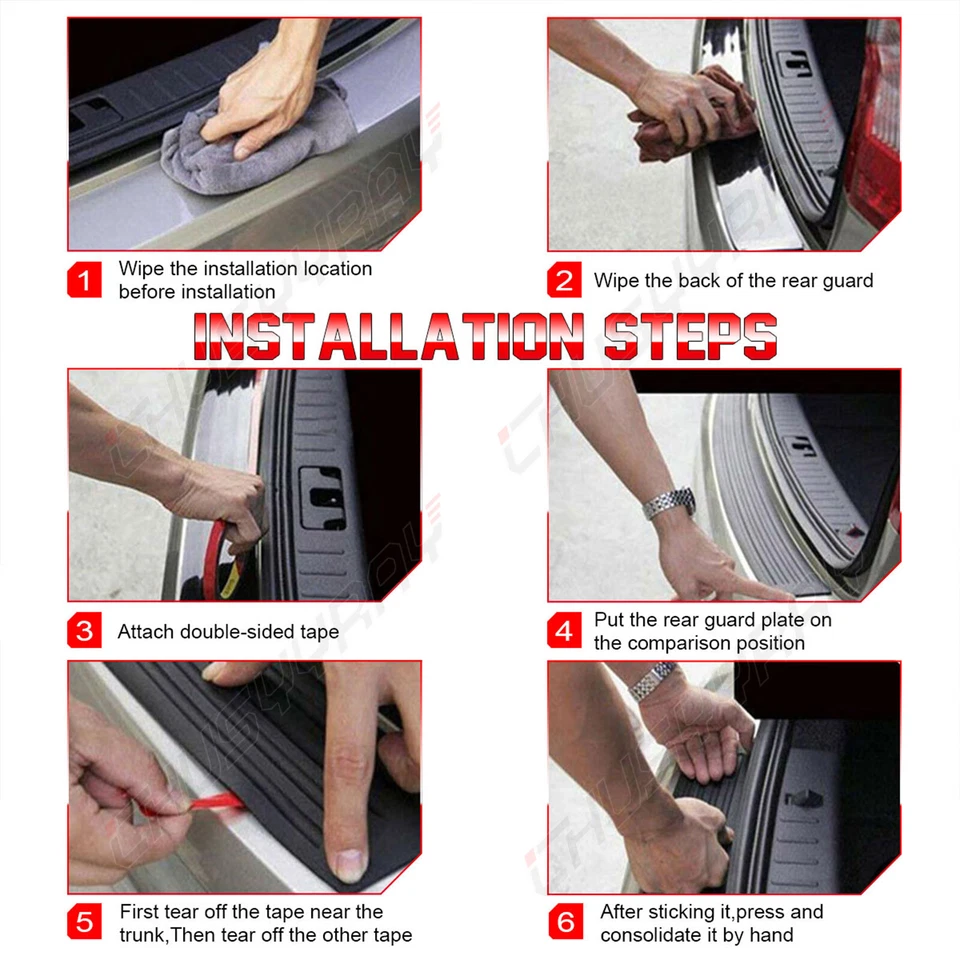 1 Wipe the installation location before installation

2 Wipe the back of the rear guard

INSTALLATION STEPS

3 Attach double-sided tape

4 Put the rear guard plate on the comparison position

5 First tear off the tape near the trunk,Then tear off the other tape

6 After sticking it,press and consolidate it by hand