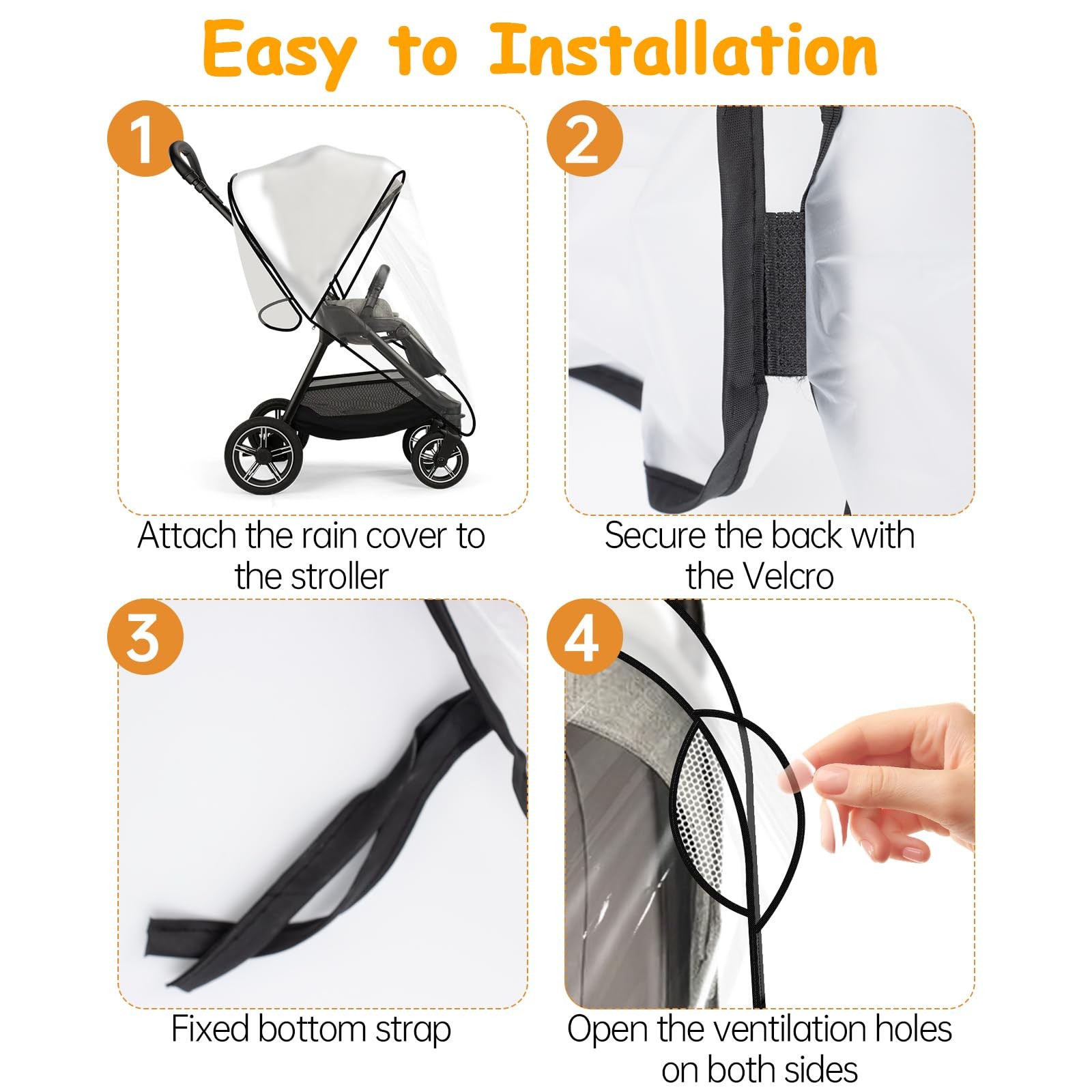 Easy to Installation

1

Attach the rain cover to the stroller

2

Secure the back with the Velcro

3

Fixed bottom strap

4

Open the ventilation holes on both sides