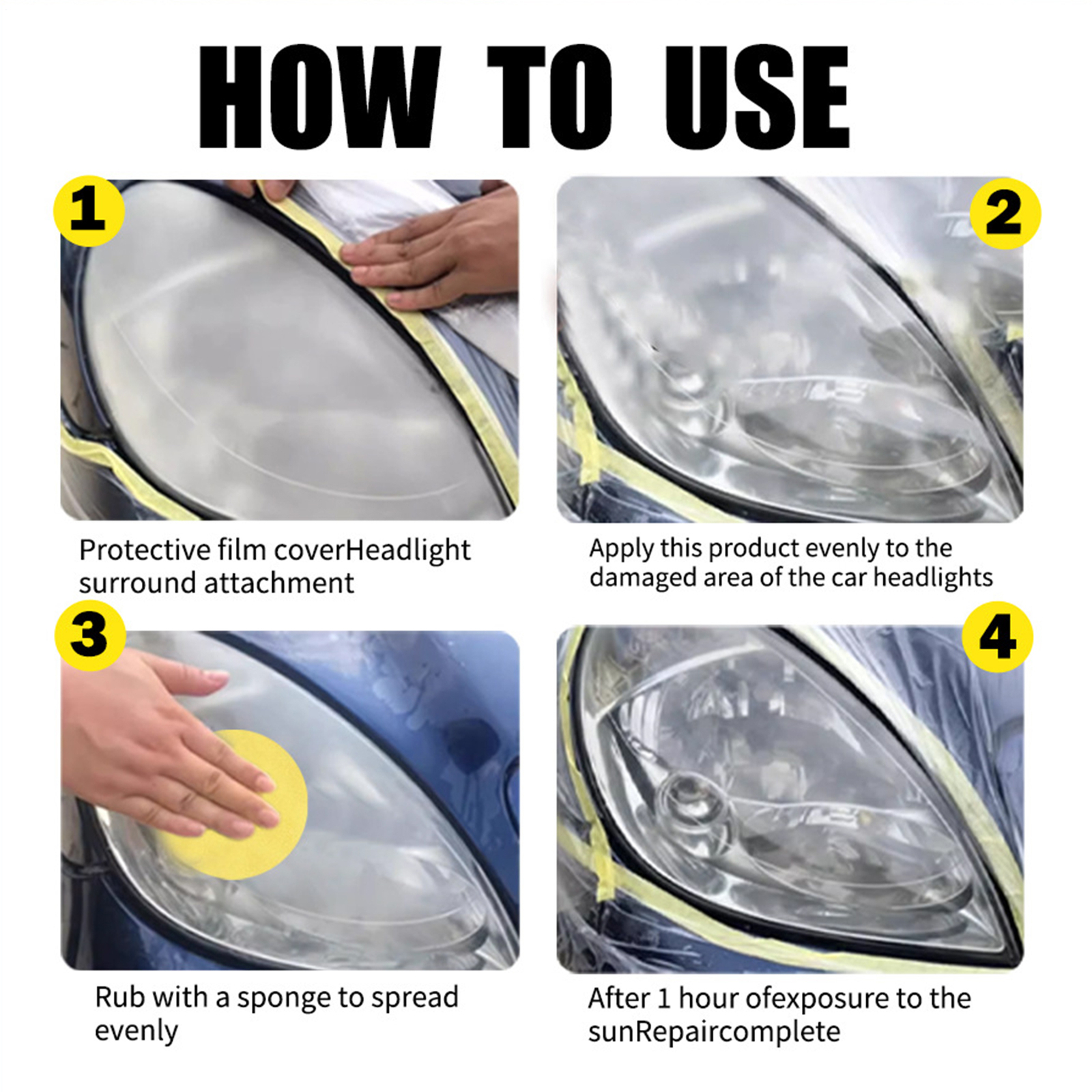 HOW TO USE

1

Protective film coverHeadlight surround attachment

2

Apply this product evenly to the damaged area of the car headlights

3

Rub with a sponge to spread evenly

4

After 1 hour ofexposure to the sunRepaircomplete