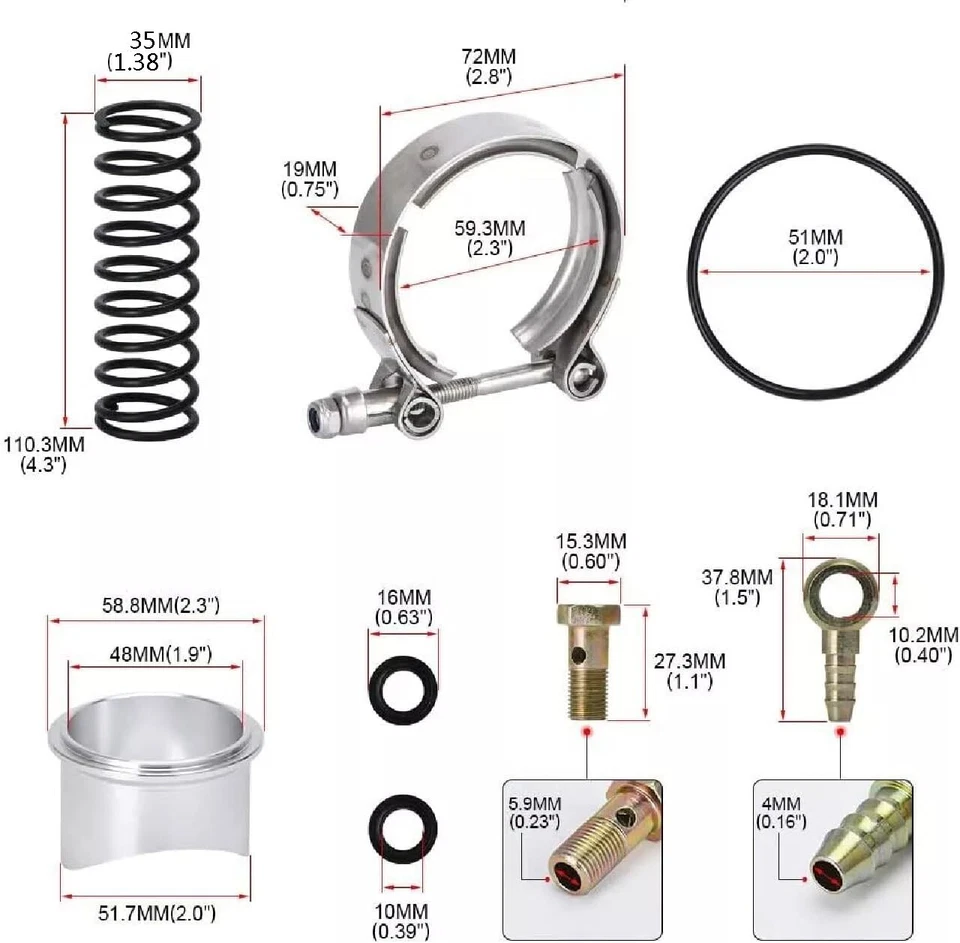 35MM
(1.38")

110.3MM
(4.3")

72MM
(2.8")

19MM
(0.75")

59.3MM
(2.3")

51MM
(2.0")

58.8MM(2.3")

48MM(1.9")

51.7MM(2.0")

16MM
(0.63")

10MM
(0.39")

15.3MM
(0.60")

27.3MM
(1.1")

5.9MM
(0.23")

18.1MM
(0.71")

37.8MM
(1.5")

10.2MM
(0.40")

4MM
(0.16")