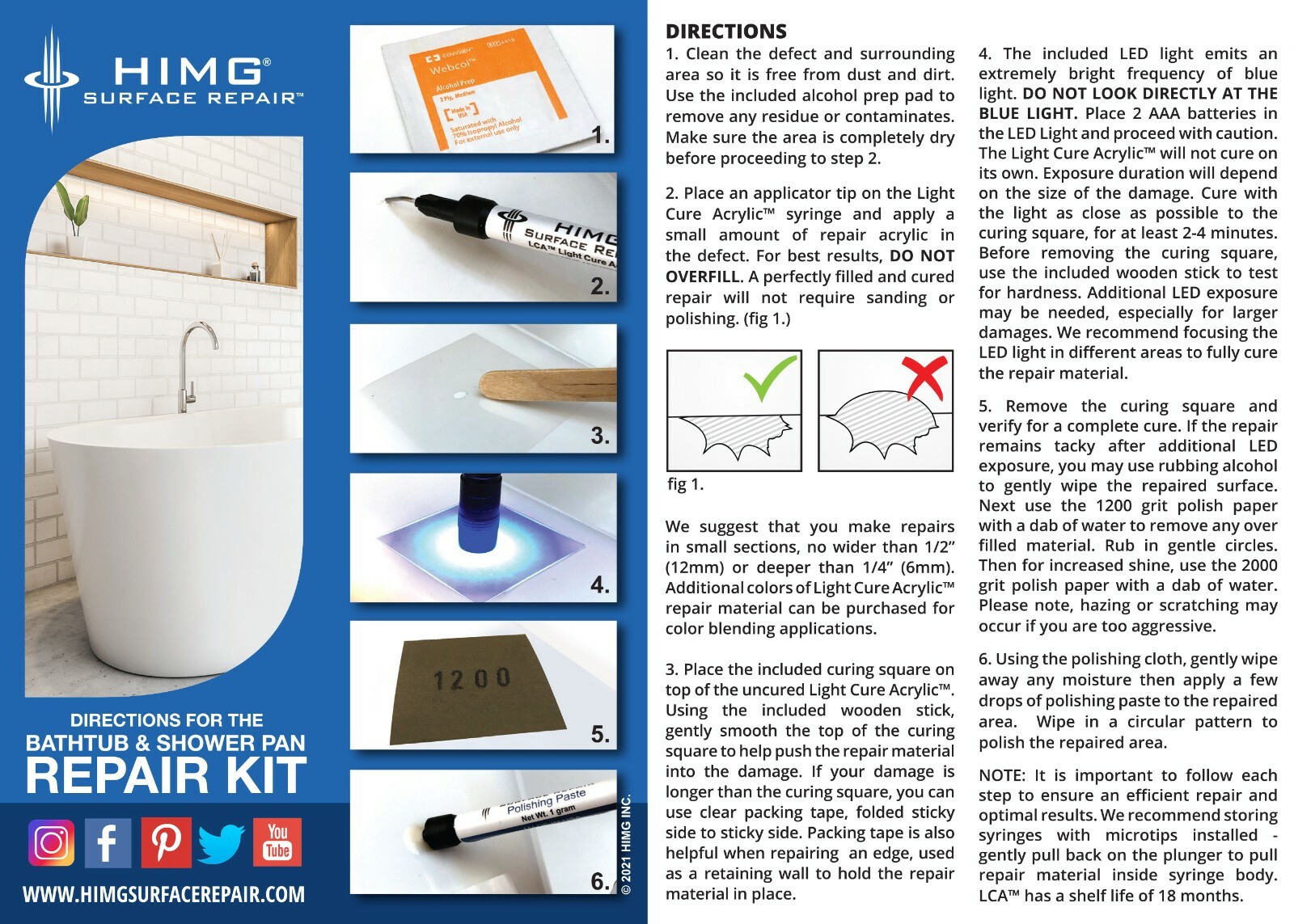 HIMG®
SURFACE REPAIR™

DIRECTIONS FOR THE
BATHTUB & SHOWER PAN
REPAIR KIT

You Tube

WWW.HIMGSURFACEREPAIR.COM

COVIDIEN
Webcol™
Alcohol Prep
2 Ply, Medium
Made in USA
Saturated with 70% Isopropyl Alcohol
For external use only

1.

HIMG
SURFACE RE
LCA™ Light Cure A

2.

3.

4.

1200

5.

Polishing Paste
Net Wt. 1 gram

6.

© 2021 HIMG INC.

DIRECTIONS
1. Clean the defect and surrounding area so it is free from dust and dirt. Use the included alcohol prep pad to remove any residue or contaminates. Make sure the area is completely dry before proceeding to step 2.

2. Place an applicator tip on the Light Cure Acrylic™ syringe and apply a small amount of repair acrylic in the defect. For best results, DO NOT OVERFILL. A perfectly filled and cured repair will not require sanding or polishing. (fig 1.)

fig 1.

We suggest that you make repairs in small sections, no wider than 1/2" (12mm) or deeper than 1/4" (6mm). Additional colors of Light Cure Acrylic™ repair material can be purchased for color blending applications.

3. Place the included curing square on top of the uncured Light Cure Acrylic™. Using the included wooden stick, gently smooth the top of the curing square to help push the repair material into the damage. If your damage is longer than the curing square, you can use clear packing tape, folded sticky side to sticky side. Packing tape is also helpful when repairing an edge, used as a retaining wall to hold the repair material in place.

4. The included LED light emits an extremely bright frequency of blue light. DO NOT LOOK DIRECTLY AT THE BLUE LIGHT. Place 2 AAA batteries in the LED Light and proceed with caution. The Light Cure Acrylic™ will not cure on its own. Exposure duration will depend on the size of the damage. Cure with the light as close as possible to the curing square, for at least 2-4 minutes. Before removing the curing square, use the included wooden stick to test for hardness. Additional LED exposure may be needed, especially for larger damages. We recommend focusing the LED light in different areas to fully cure the repair material.

5. Remove the curing square and verify for a complete cure. If the repair remains tacky after additional LED exposure, you may use rubbing alcohol to gently wipe the repaired surface. Next use the 1200 grit polish paper with a dab of water to remove any over filled material. Rub in gentle circles. Then for increased shine, use the 2000 grit polish paper with a dab of water. Please note, hazing or scratching may occur if you are too aggressive.

6. Using the polishing cloth, gently wipe away any moisture then apply a few drops of polishing paste to the repaired area. Wipe in a circular pattern to polish the repaired area.

NOTE: It is important to follow each step to ensure an efficient repair and optimal results. We recommend storing syringes with microtips installed - gently pull back on the plunger to pull repair material inside syringe body. LCA™ has a shelf life of 18 months.