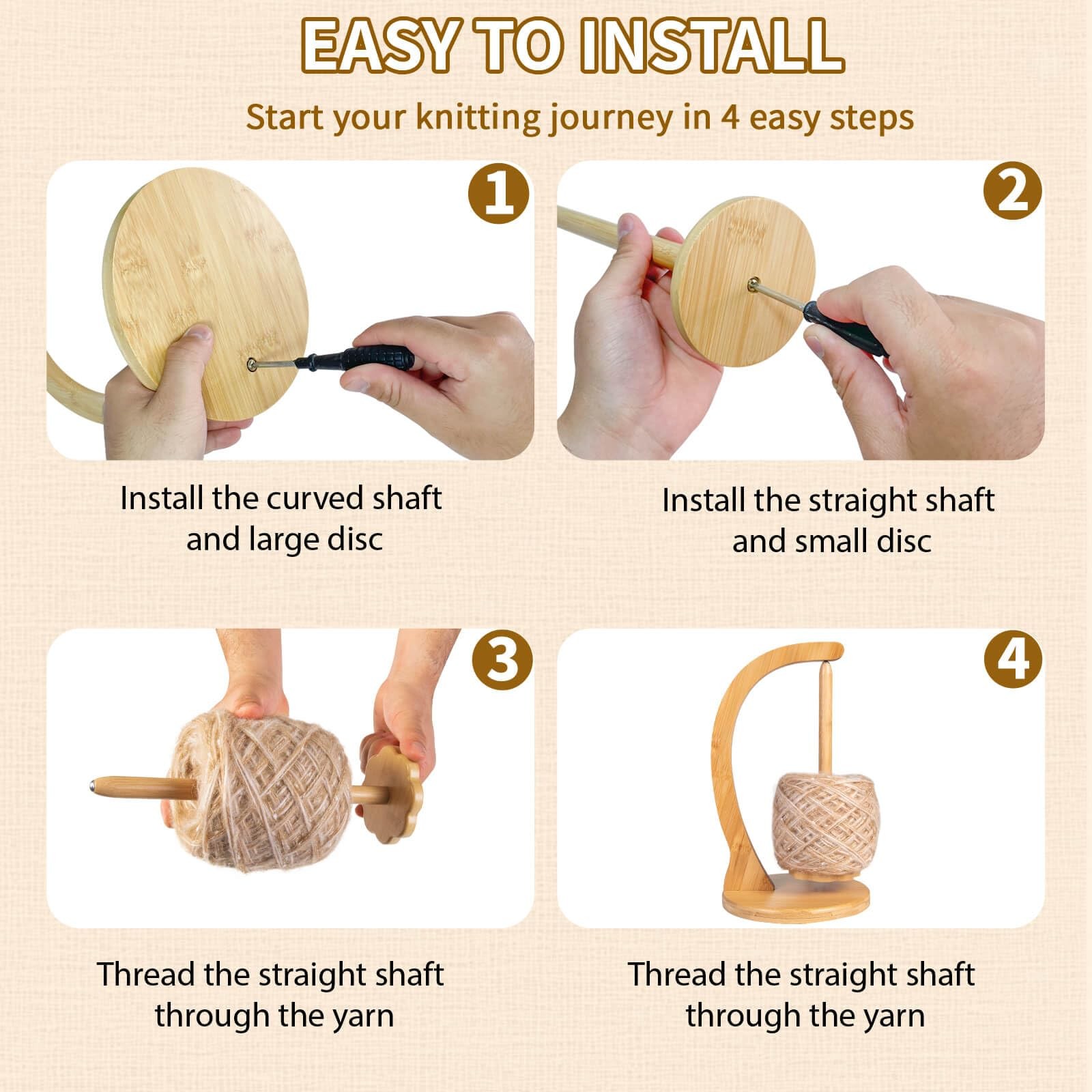 EASY TO INSTALL

Start your knitting journey in 4 easy steps

1

Install the curved shaft and large disc

2

Install the straight shaft and small disc

3

Thread the straight shaft through the yarn

4

Thread the straight shaft through the yarn