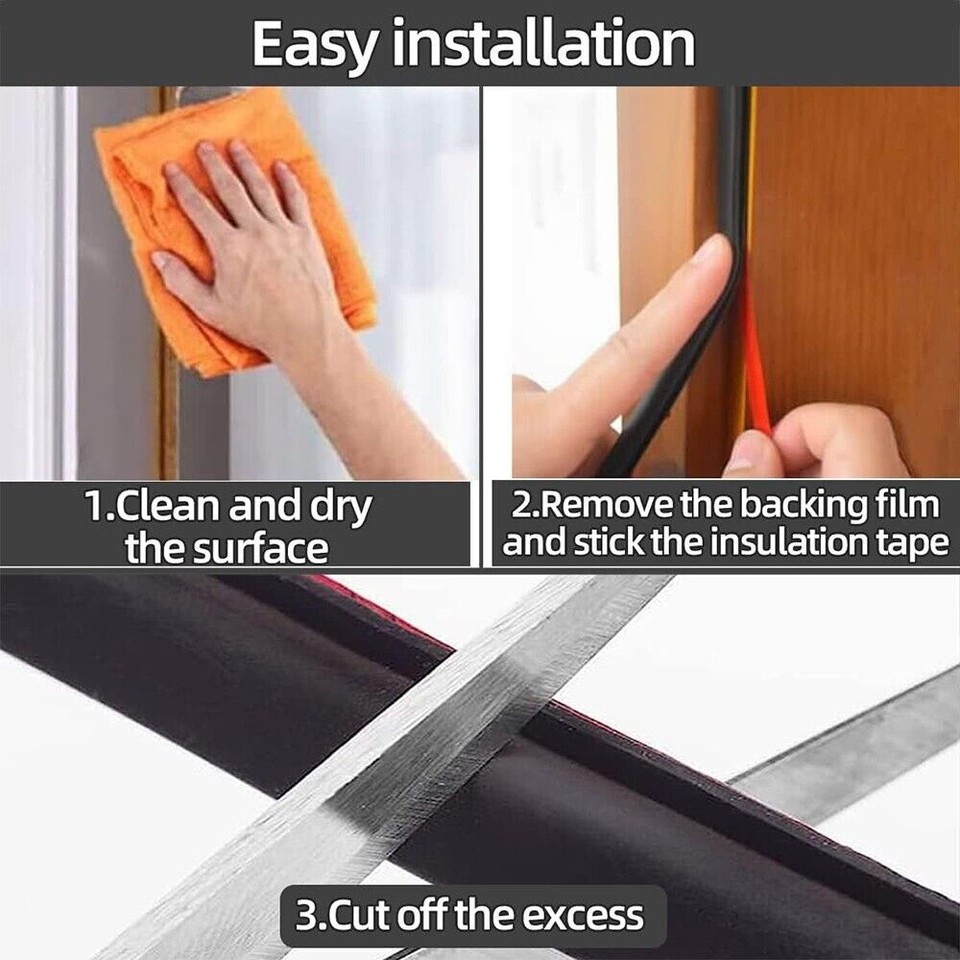 Easy installation

1.Clean and dry the surface

2.Remove the backing film and stick the insulation tape

3.Cut off the excess