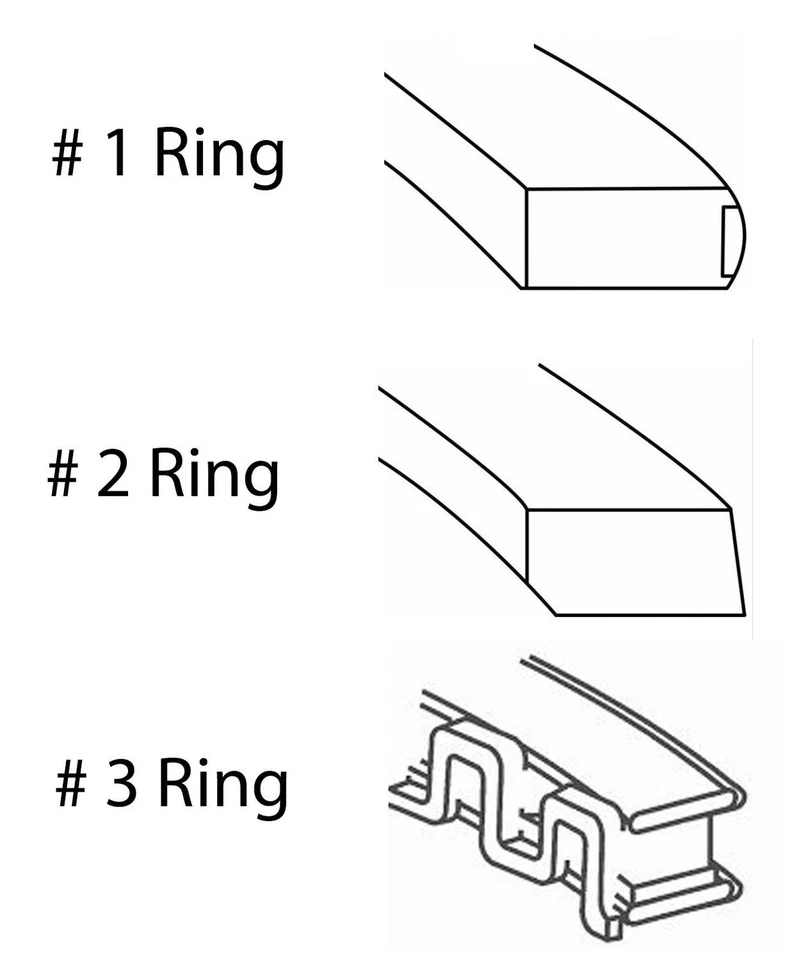 # 1 Ring

# 2 Ring

# 3 Ring