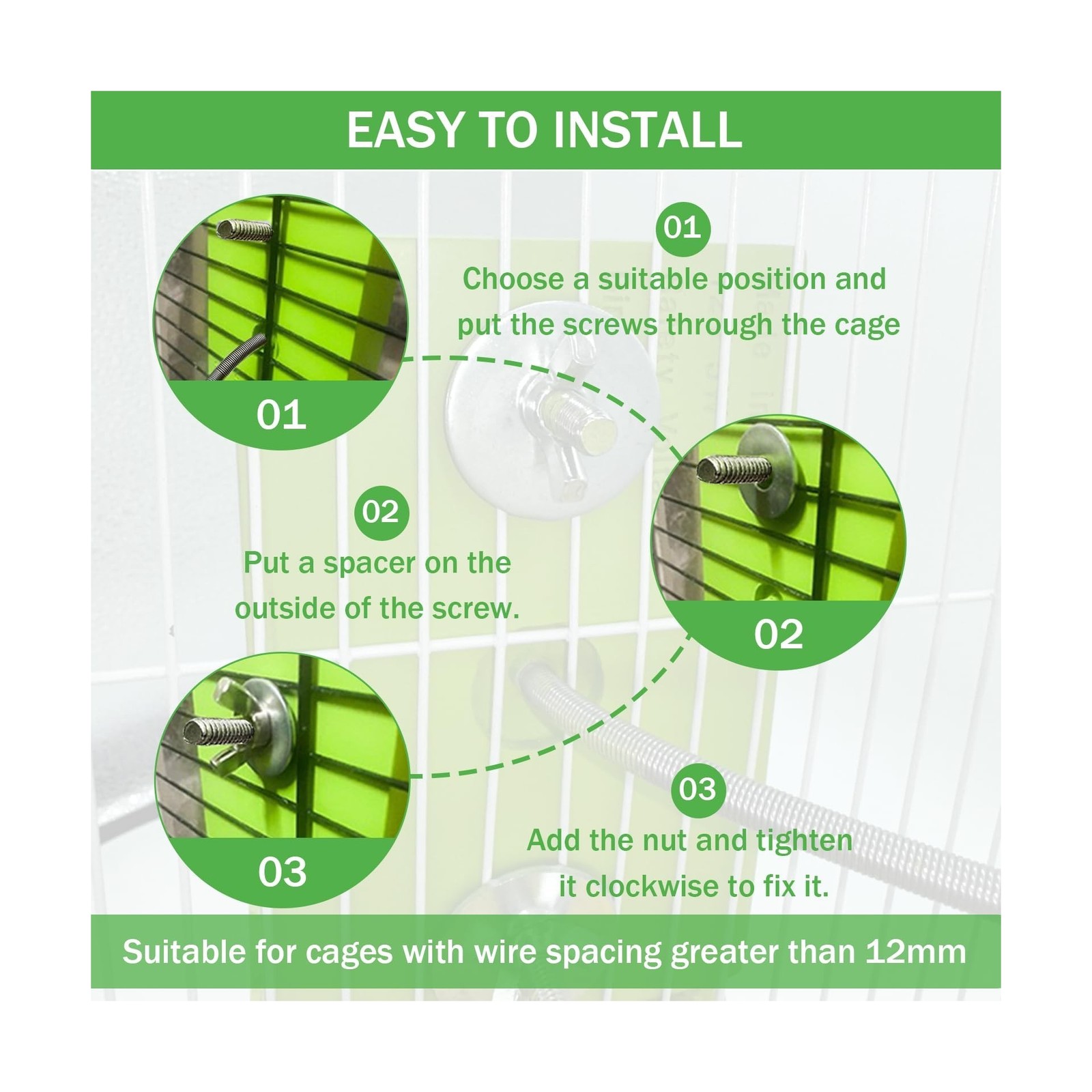 EASY TO INSTALL

01

01

Choose a suitable position and put the screws through the cage

02

Put a spacer on the outside of the screw.

02

03

03

Add the nut and tighten it clockwise to fix it.

Suitable for cages with wire spacing greater than 12mm