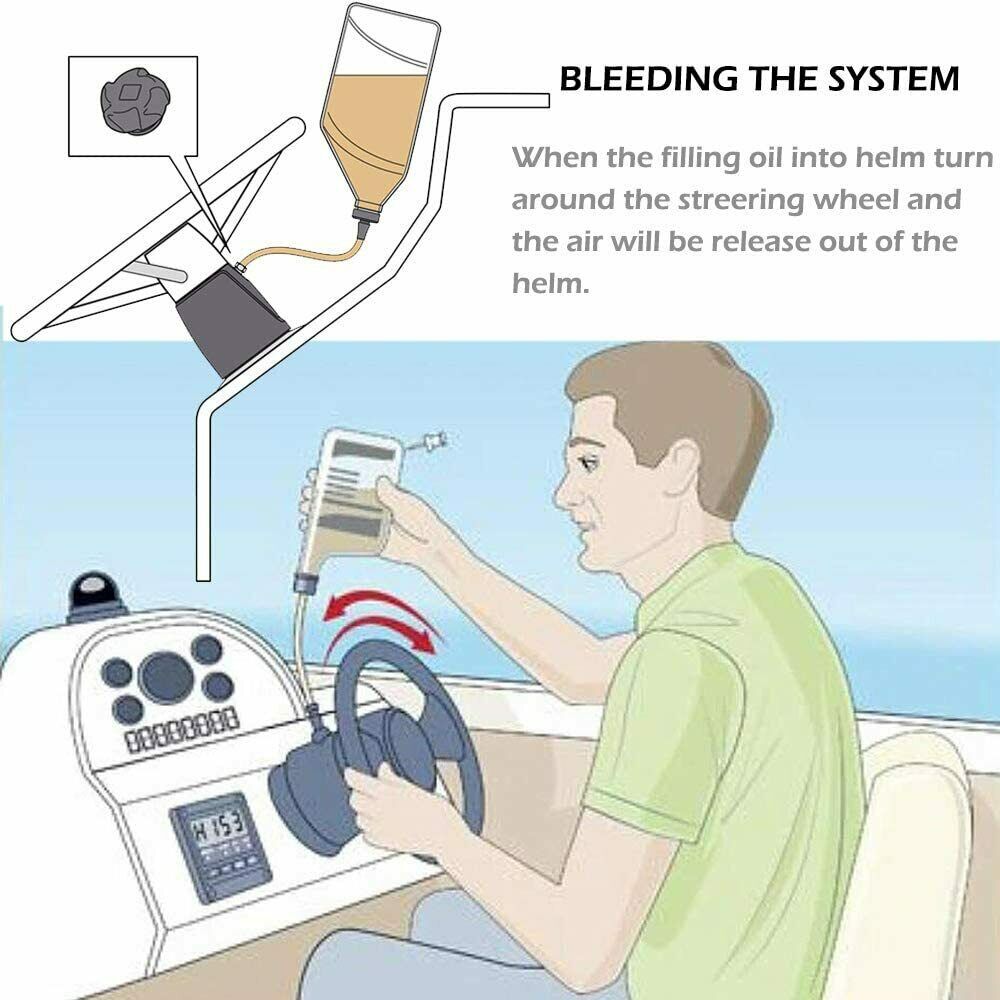 BLEEDING THE SYSTEM

When the filling oil into helm turn around the streering wheel and the air will be release out of the helm.

H 153