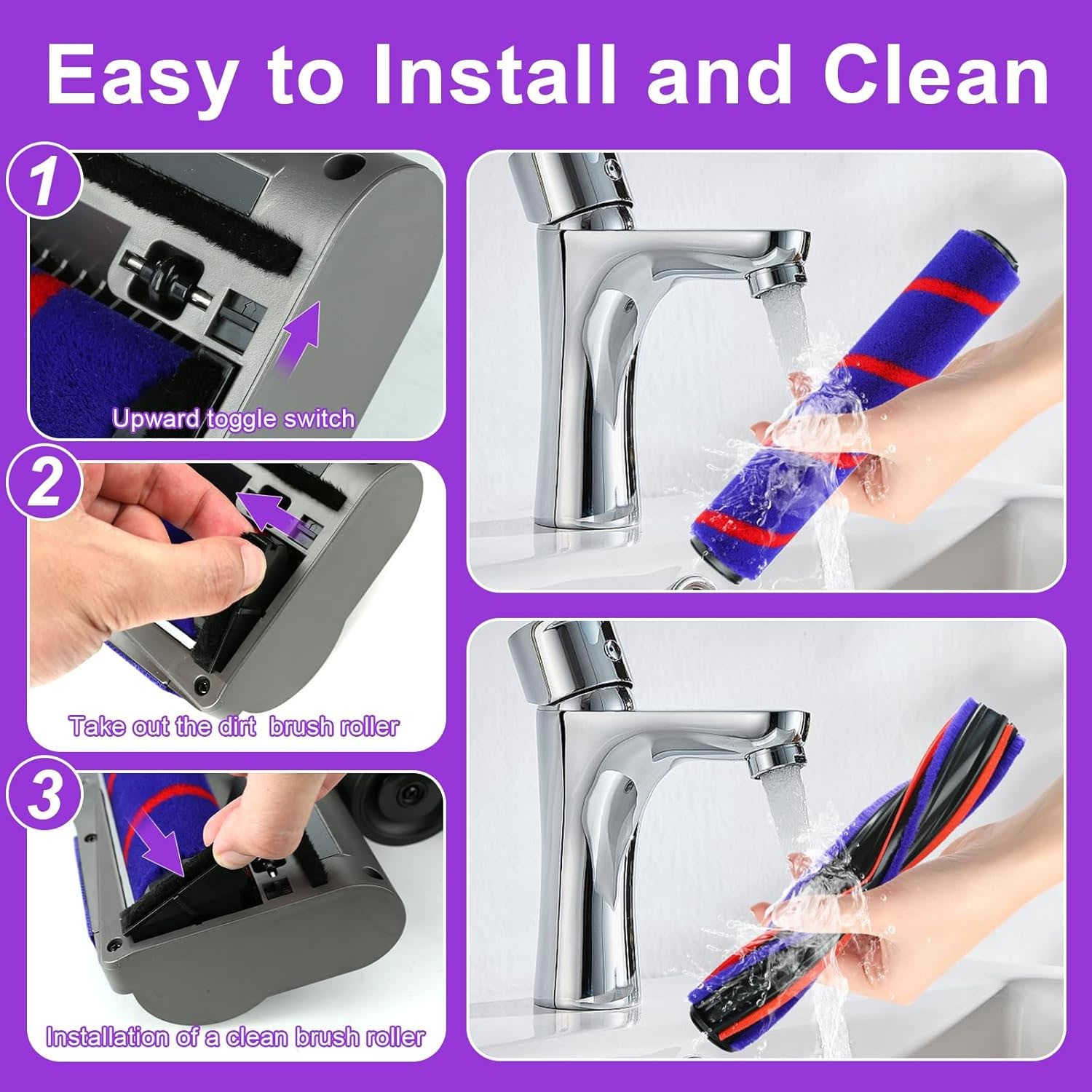 Easy to Install and Clean

1

Upward toggle switch

2

Take out the dirt  brush roller

3

Installation of a clean brush roller