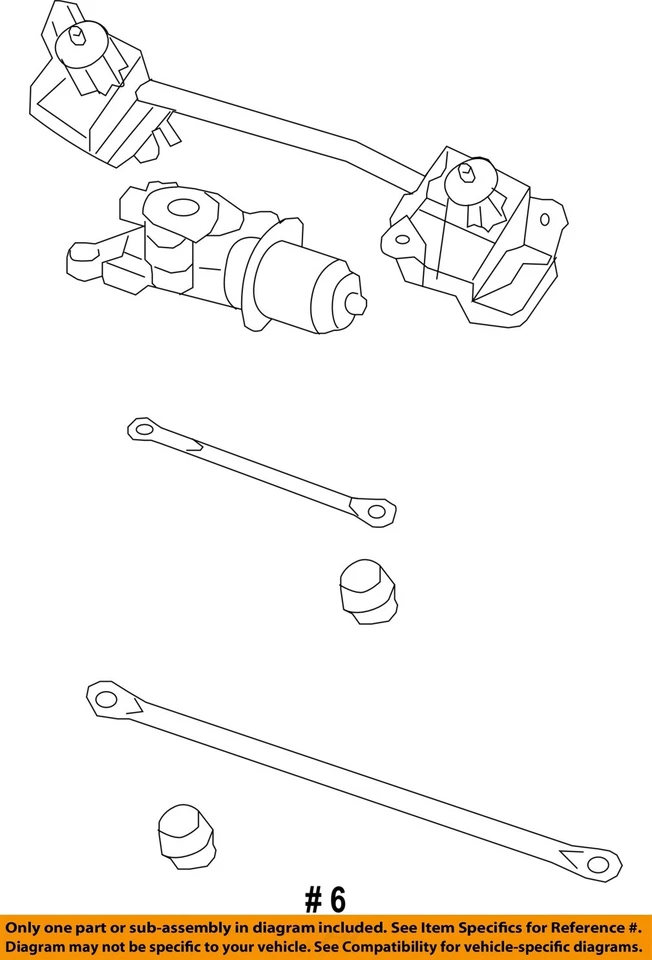 # 6

Only one part or sub-assembly in diagram included. See Item Specifics for Reference #. Diagram may not be specific to your vehicle. See Compatibility for vehicle-specific diagrams.